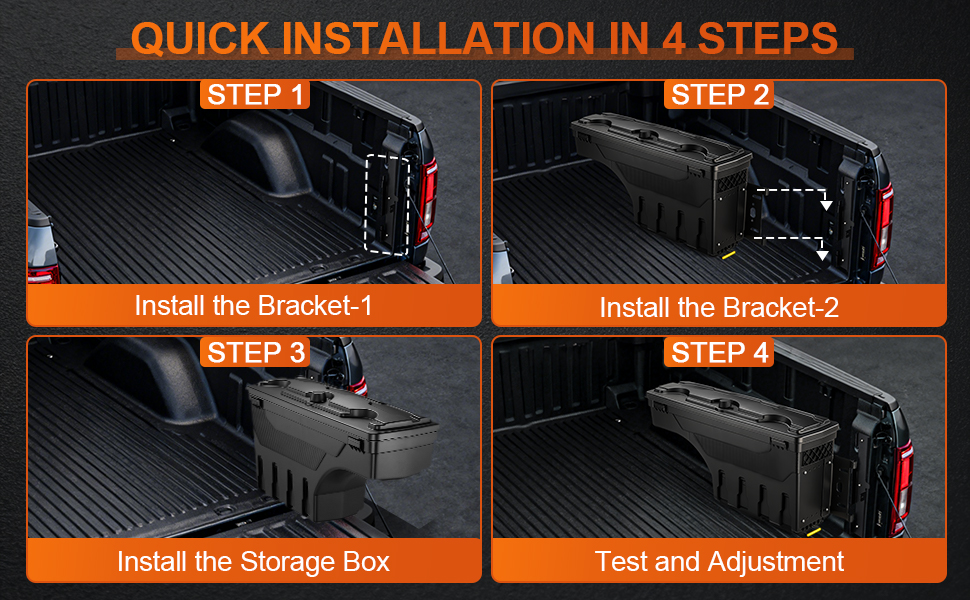 QUICK INSTALLATION IN 4 STEPS

STEP 1

Install the Bracket-1

STEP 2

Install the Bracket-2

STEP 3

Install the Storage Box

STEP 4

Test and Adjustment