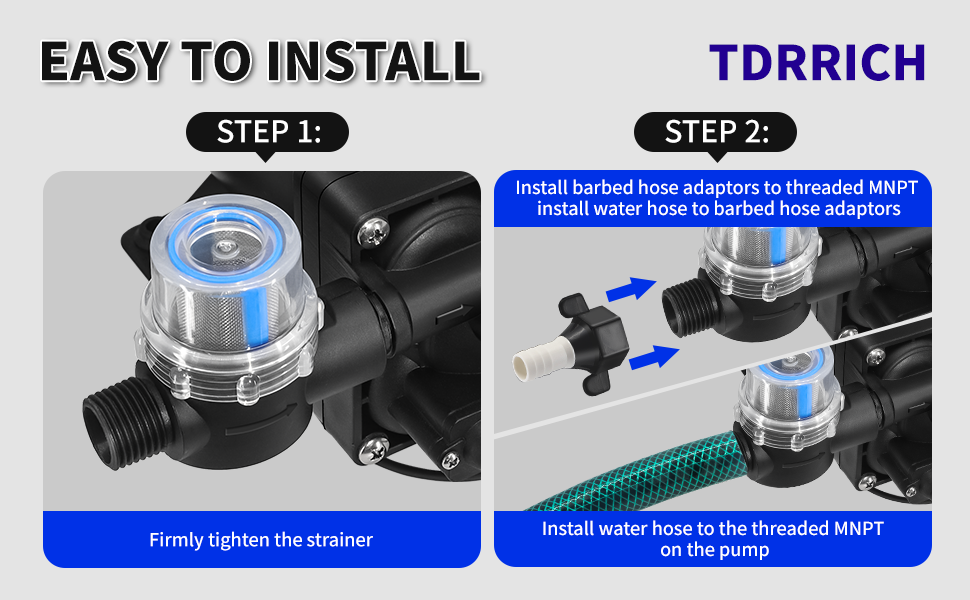 EASY TO INSTALL

TDRRICH

STEP 1:

Firmly tighten the strainer

STEP 2:

Install barbed hose adaptors to threaded MNPT install water hose to barbed hose adaptors

Install water hose to the threaded MNPT on the pump