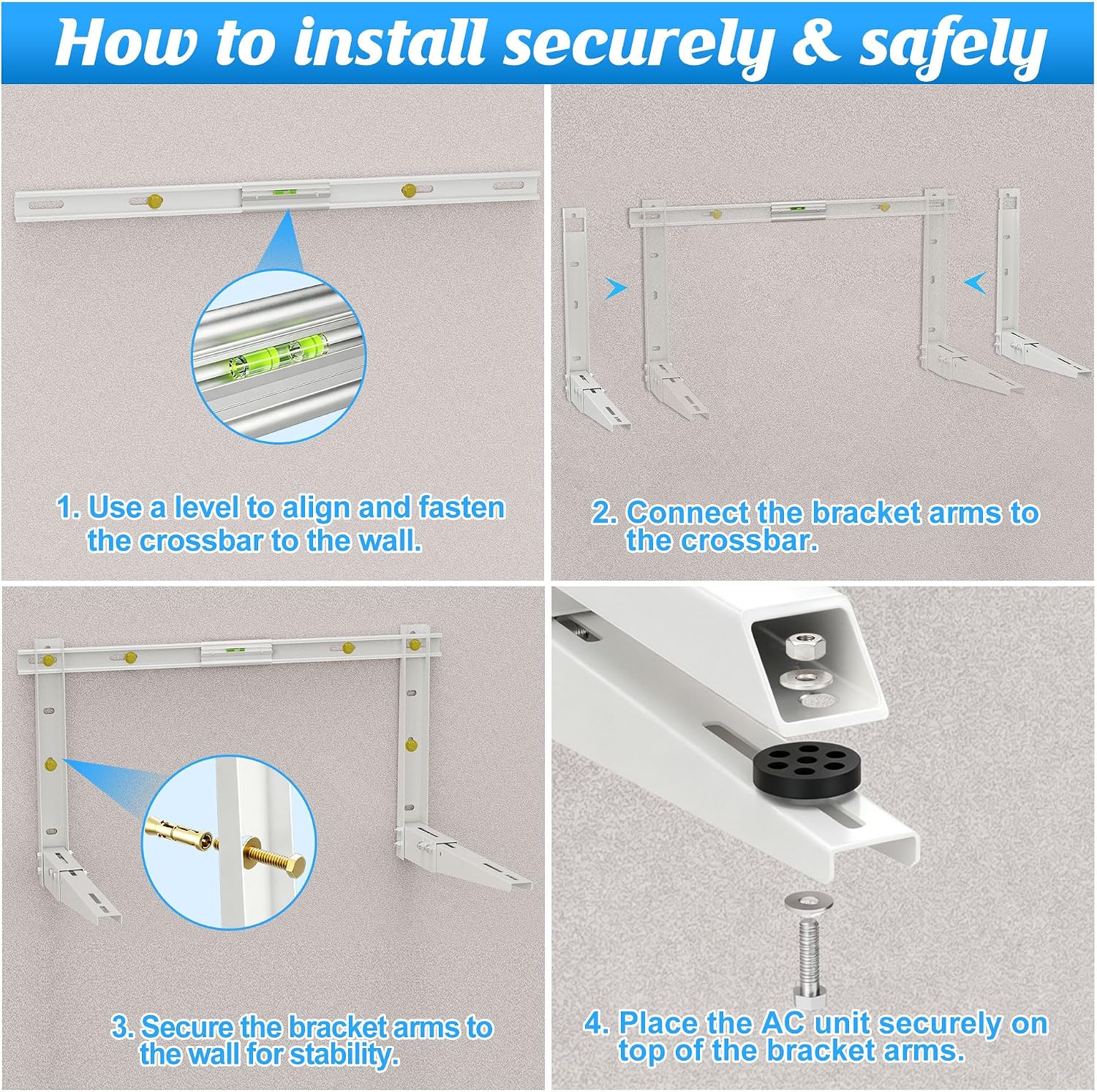 How to install securely & safely

1. Use a level to align and fasten the crossbar to the wall.

2. Connect the bracket arms to the crossbar.

3. Secure the bracket arms to the wall for stability.

4. Place the AC unit securely on top of the bracket arms.