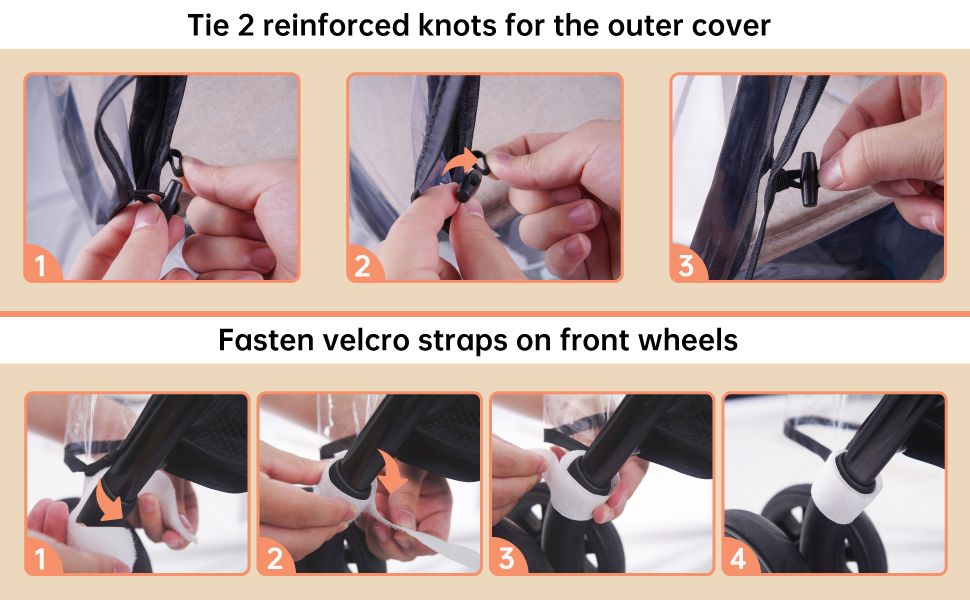 Tie 2 reinforced knots for the outer cover

1

2

3

Fasten velcro straps on front wheels

1

2

3

4