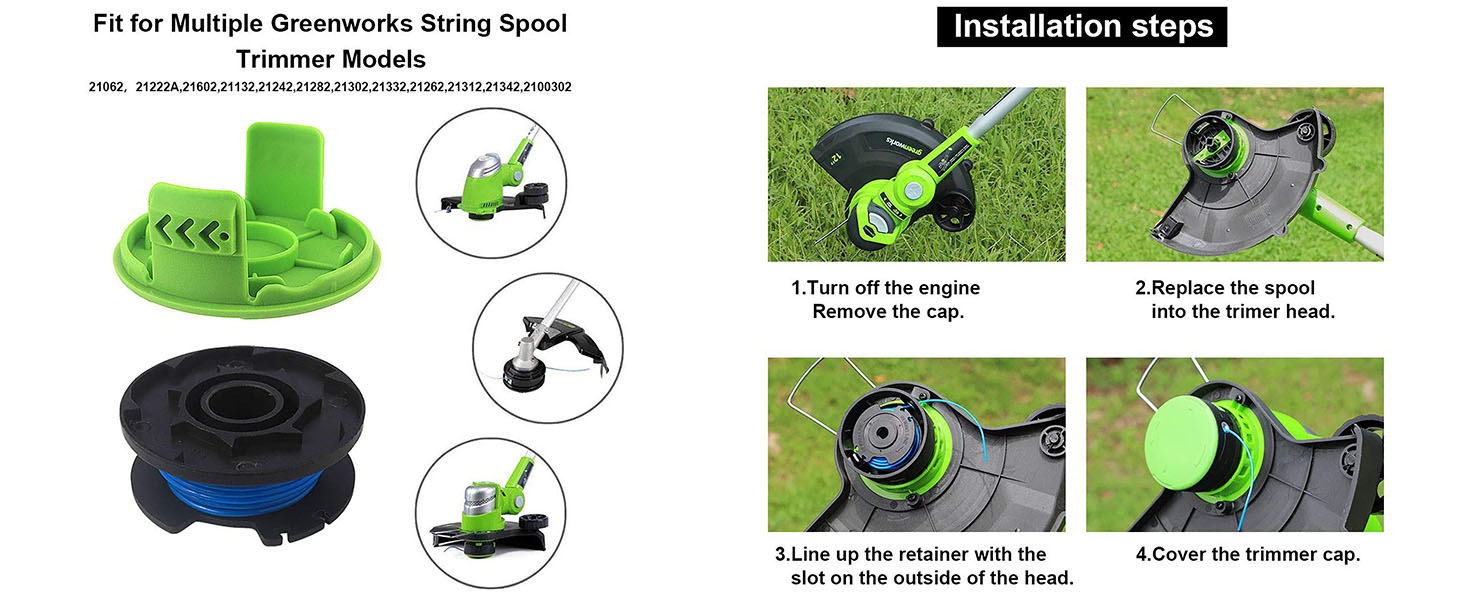 Fit for Multiple Greenworks String Spool Trimmer Models

21062, 21222A,21602,21132,21242,21282,21302,21332,21262,21312,21342,2100302

Installation steps

greenworks

12"

1.Turn off the engine
Remove the cap.

2.Replace the spool
into the trimer head.

3.Line up the retainer with the slot on the outside of the head.

4.Cover the trimmer cap.