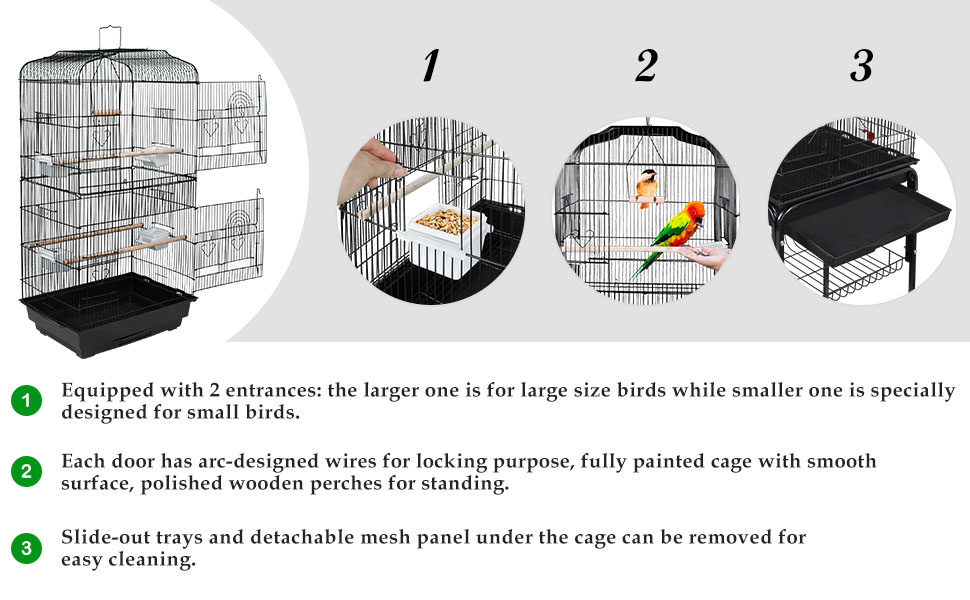 1

2

3

1 Equipped with 2 entrances: the larger one is for large size birds while smaller one is specially designed for small birds.

2 Each door has arc-designed wires for locking purpose, fully painted cage with smooth surface, polished wooden perches for standing.

3 Slide-out trays and detachable mesh panel under the cage can be removed for easy cleaning.