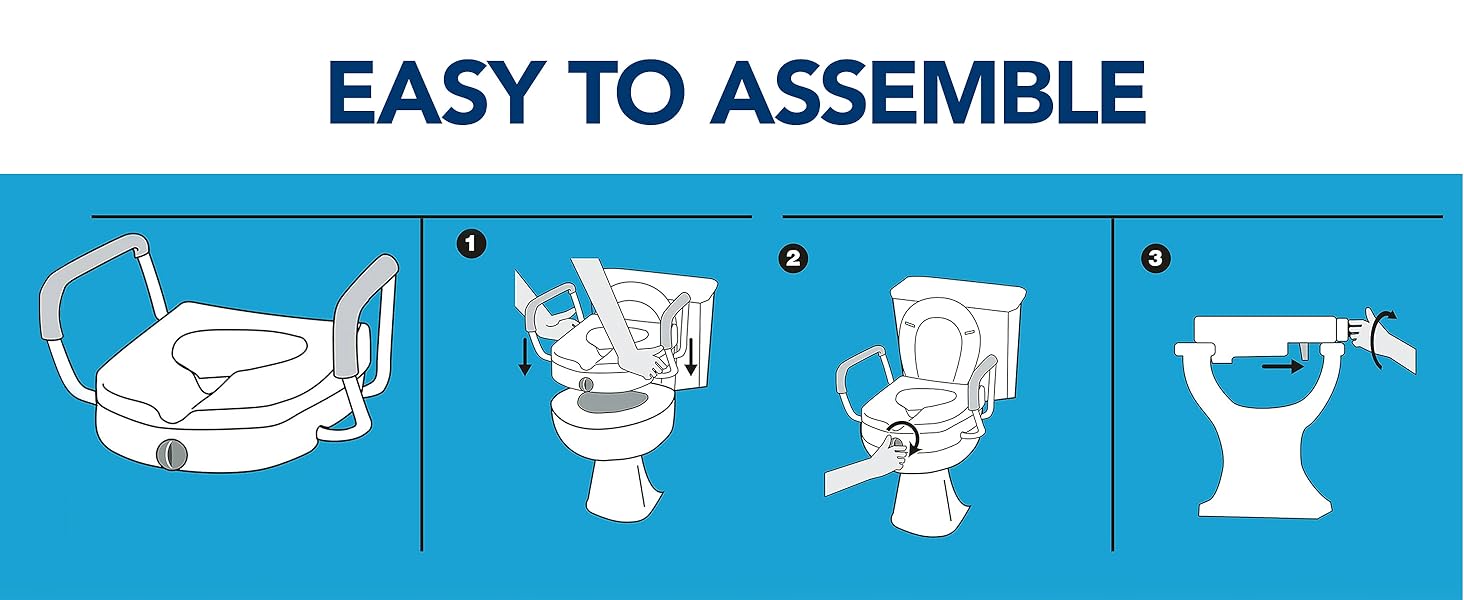 EASY TO ASSEMBLE

1

2

3