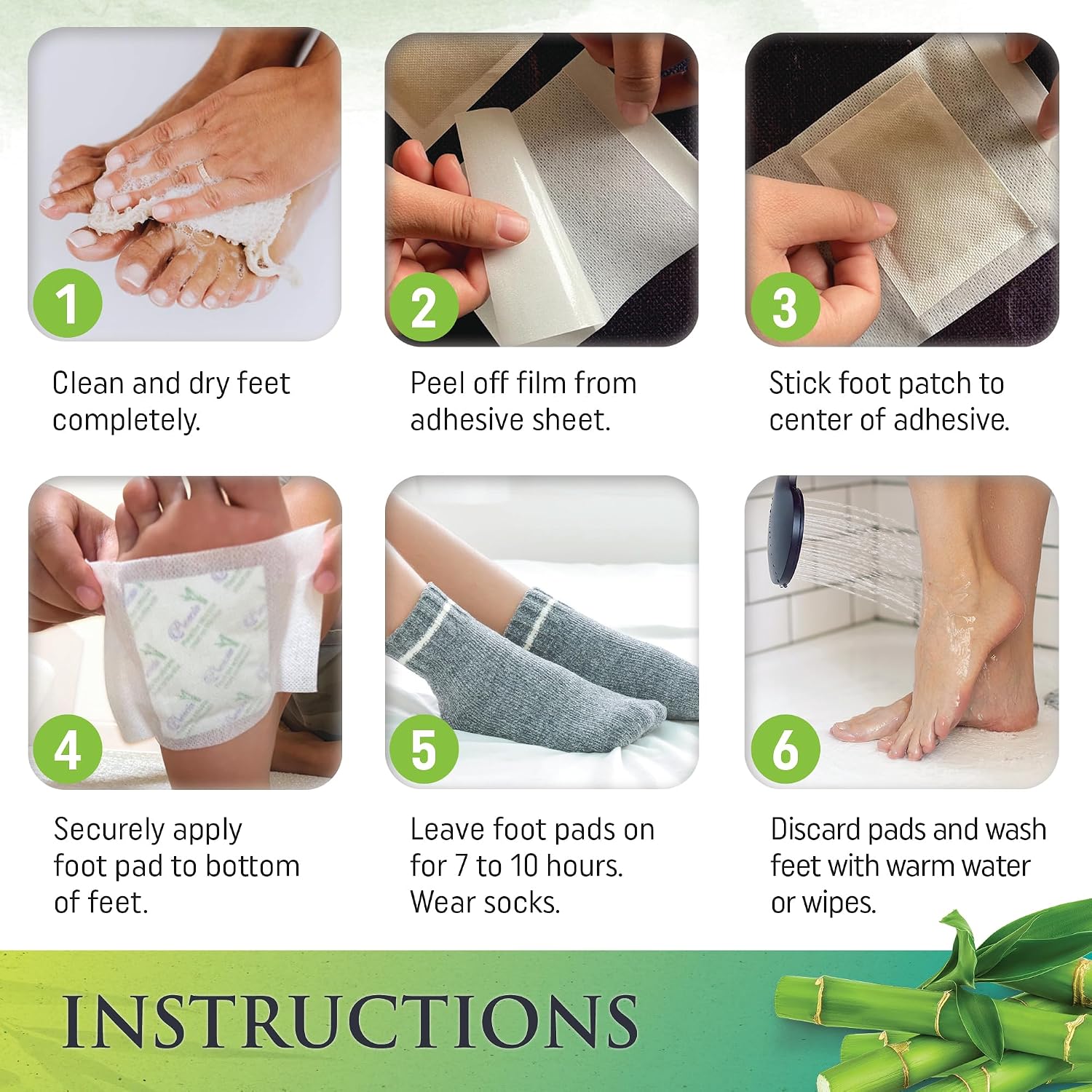 1

Clean and dry feet completely.

2

Peel off film from adhesive sheet.

3

Stick foot patch to center of adhesive.

4

Securely apply foot pad to bottom of feet.

5

Leave foot pads on for 7 to 10 hours. Wear socks.

6

Discard pads and wash feet with warm water or wipes.

INSTRUCTIONS