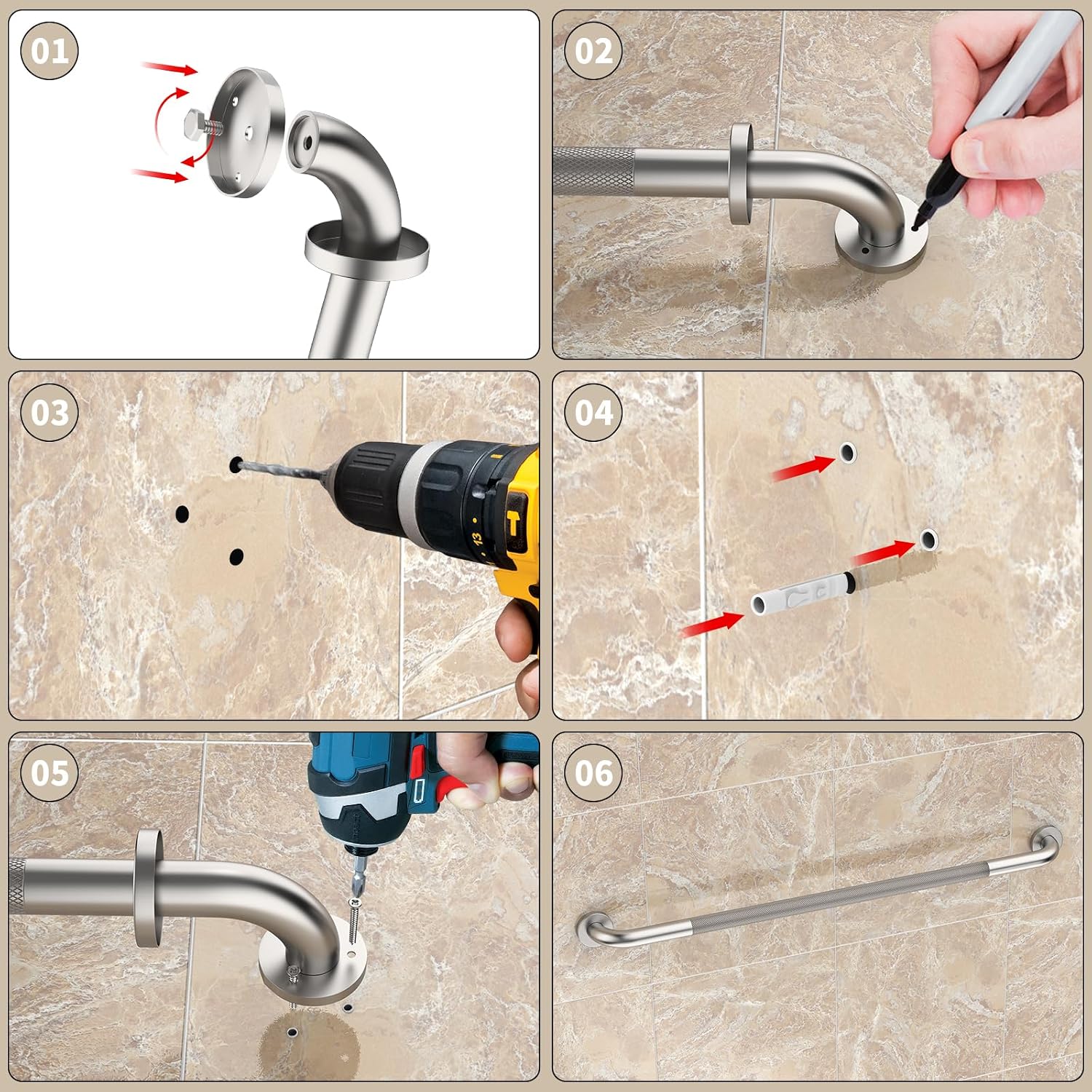 01

02

03

13

04

05

06