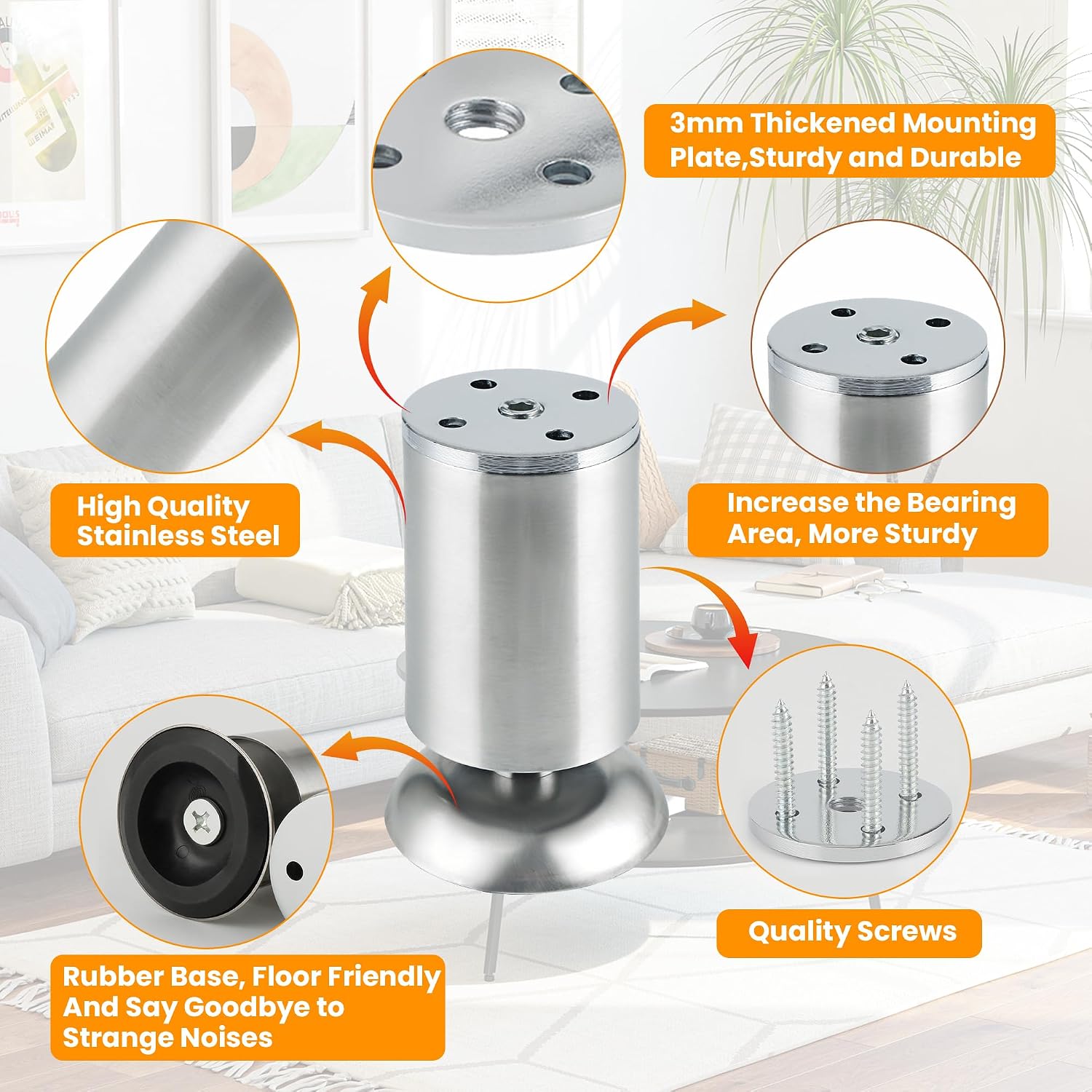 3mm Thickened Mounting Plate,Sturdy and Durable

High Quality Stainless Steel

Increase the Bearing Area, More Sturdy

Quality Screws

Rubber Base, Floor Friendly And Say Goodbye to Strange Noises