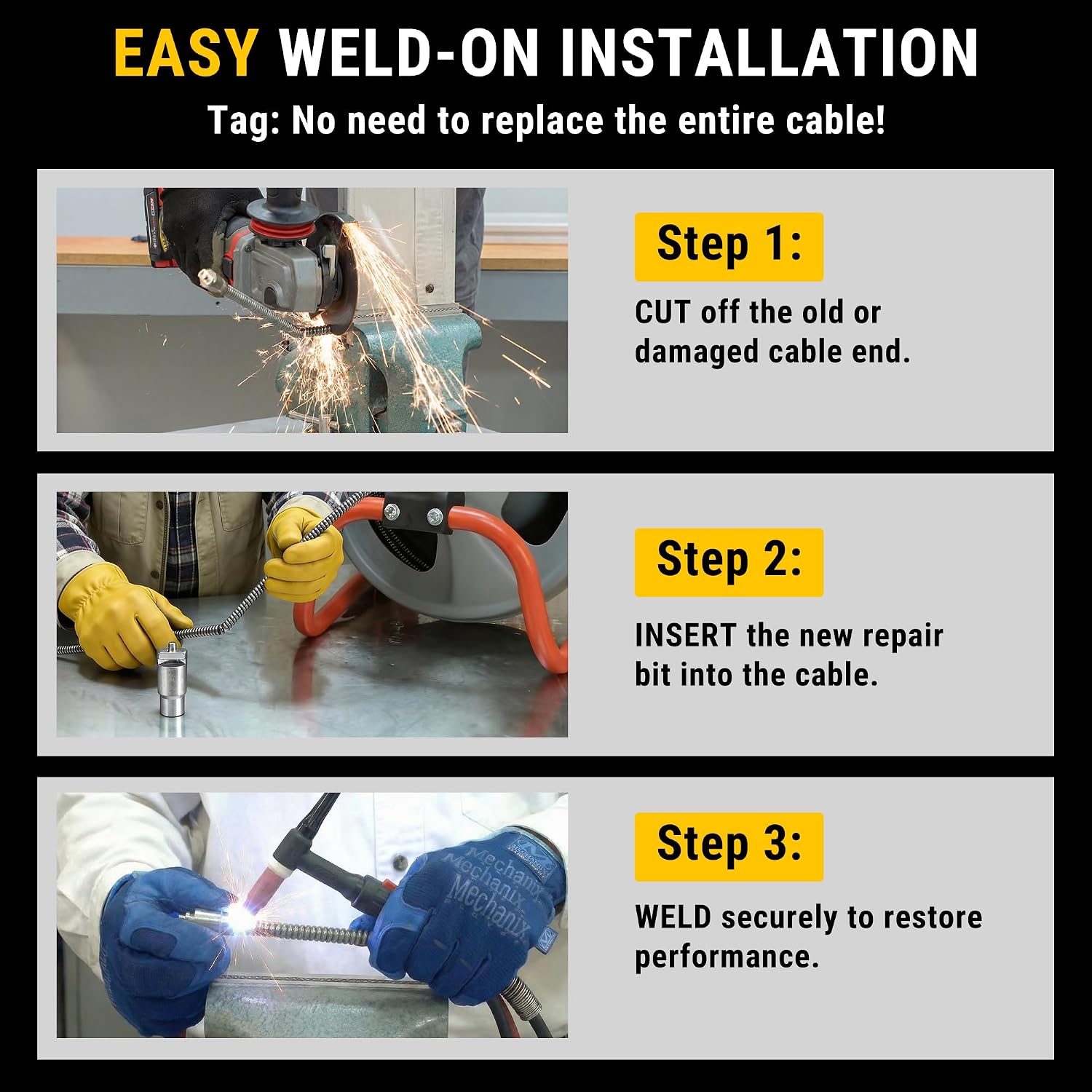 EASY WELD-ON INSTALLATION

Tag: No need to replace the entire cable!

Step 1:

CUT off the old or damaged cable end.

Step 2:

INSERT the new repair bit into the cable.

Step 3:

WELD securely to restore performance.

Mechanix
Mechanix
Mechanix