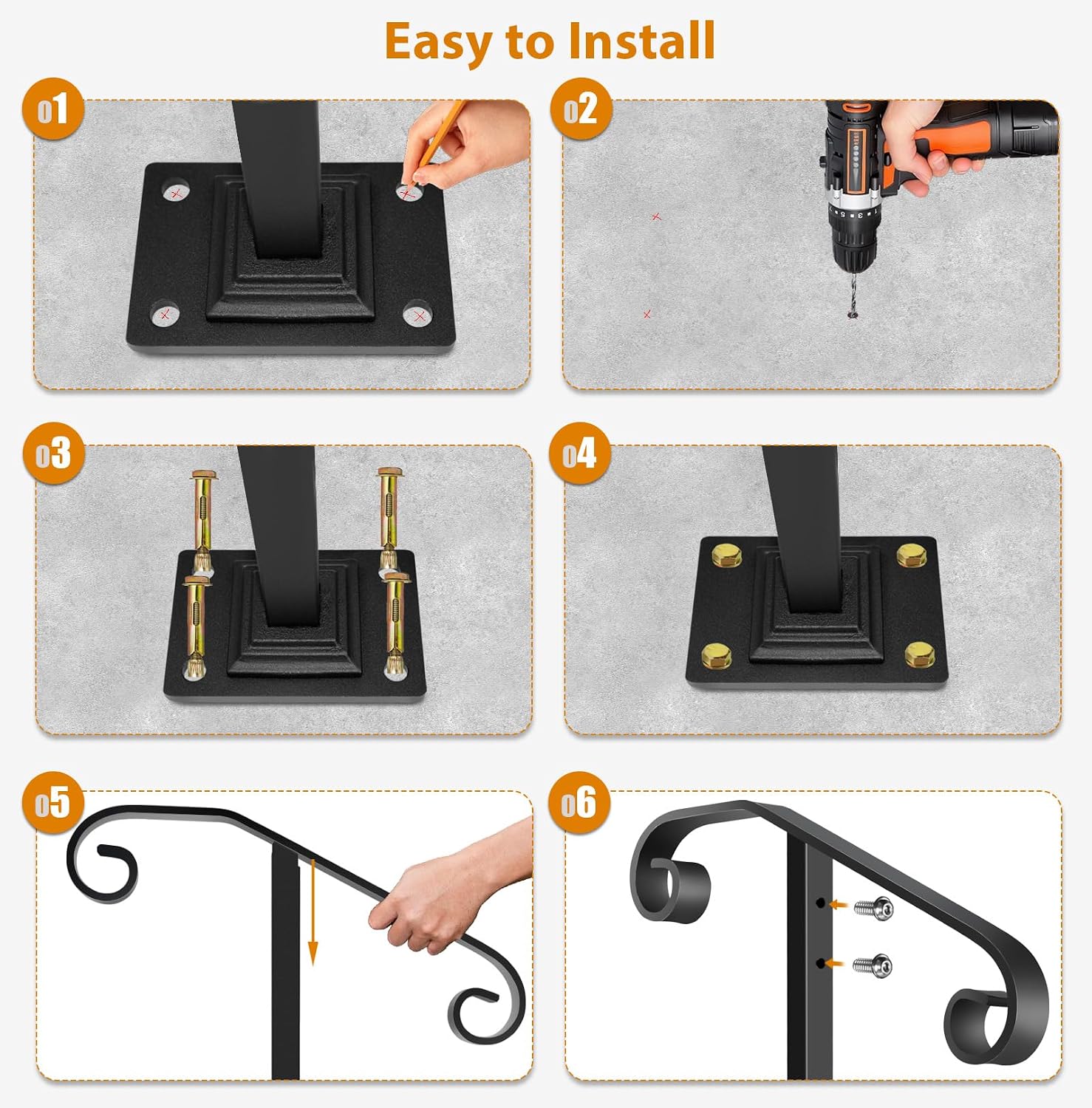 Easy to Install

01

02

03

04

05

06