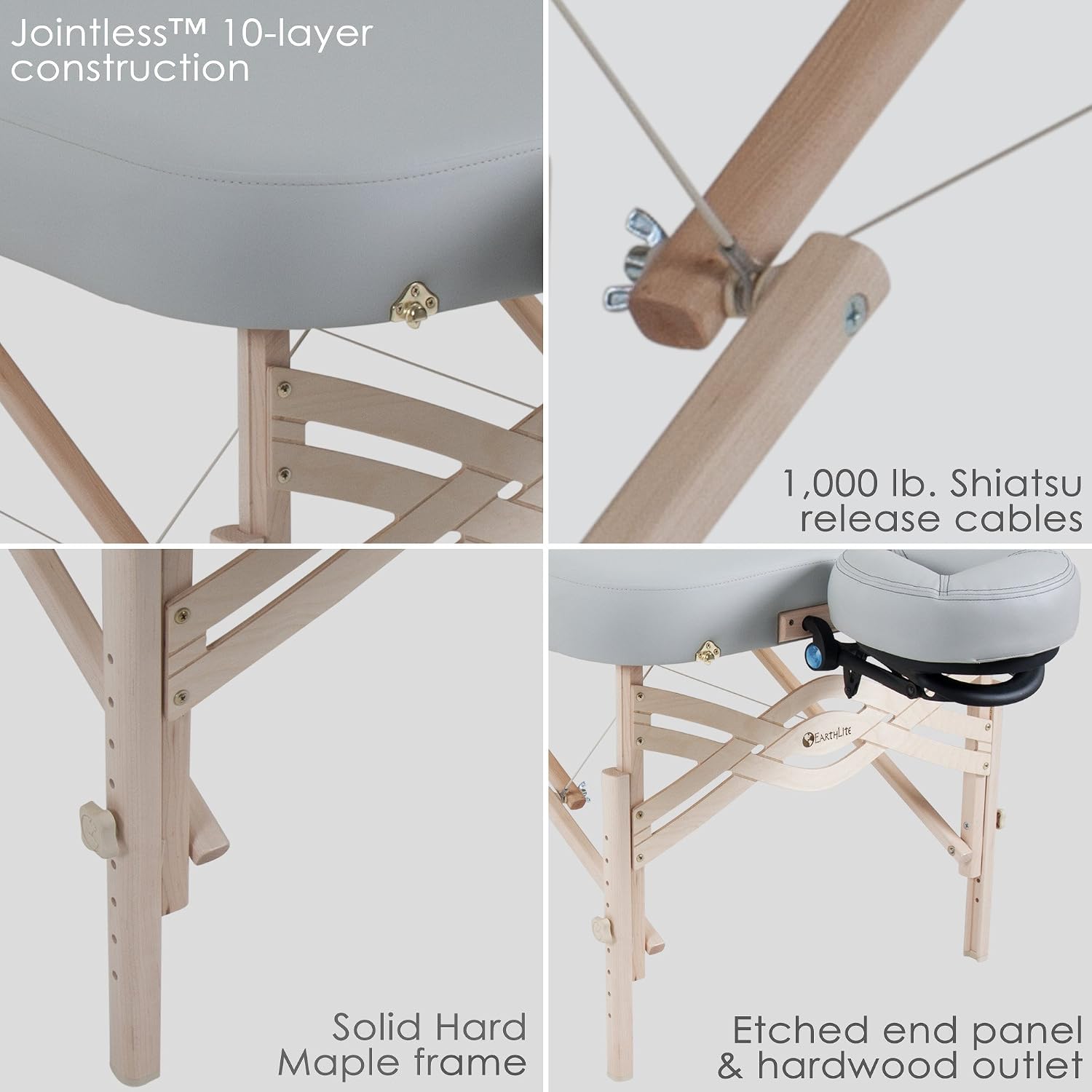 Jointless™ 10-layer construction

1,000 lb. Shiatsu release cables

Solid Hard Maple frame

EARTHLITE

Etched end panel & hardwood outlet