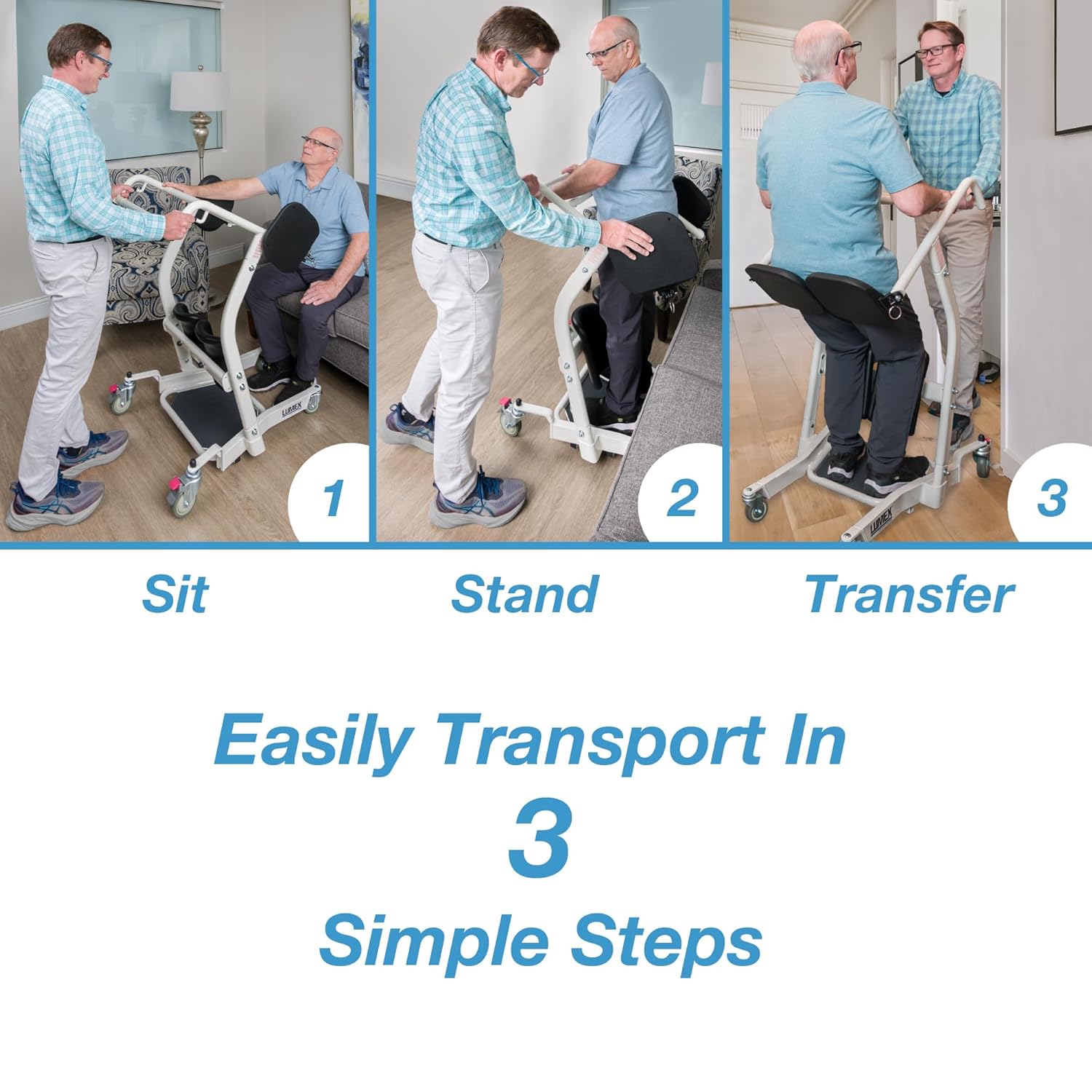 LUMEX

1

2

LUMEX

3

Sit

Stand

Transfer

Easily Transport In
3
Simple Steps