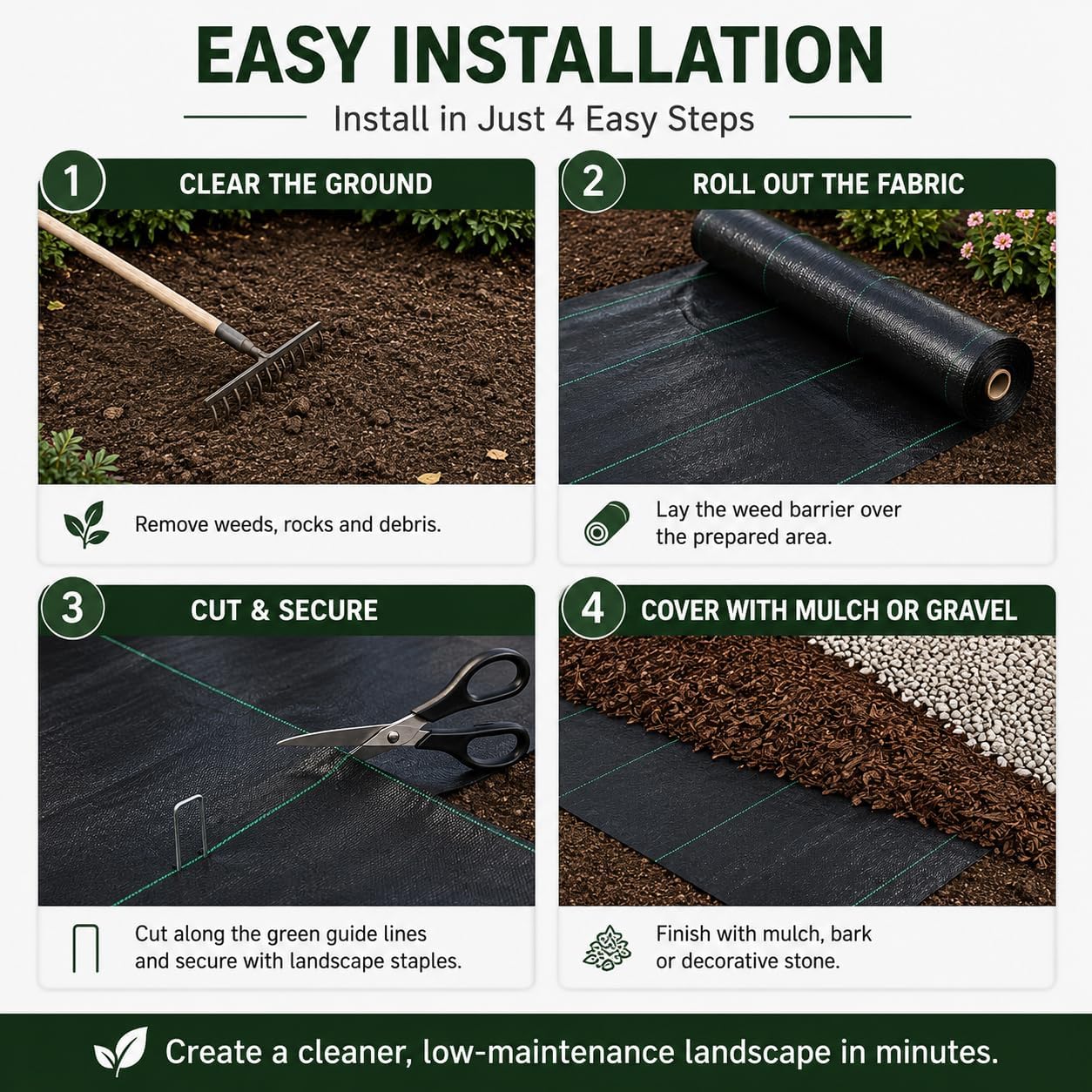 EASY INSTALLATION

Install in Just 4 Easy Steps

1 CLEAR THE GROUND

Remove weeds, rocks and debris.

2 ROLL OUT THE FABRIC

Lay the weed barrier over the prepared area.

3 CUT & SECURE

Cut along the green guide lines and secure with landscape staples.

4 COVER WITH MULCH OR GRAVEL

Finish with mulch, bark or decorative stone.

Create a cleaner, low-maintenance landscape in minutes.