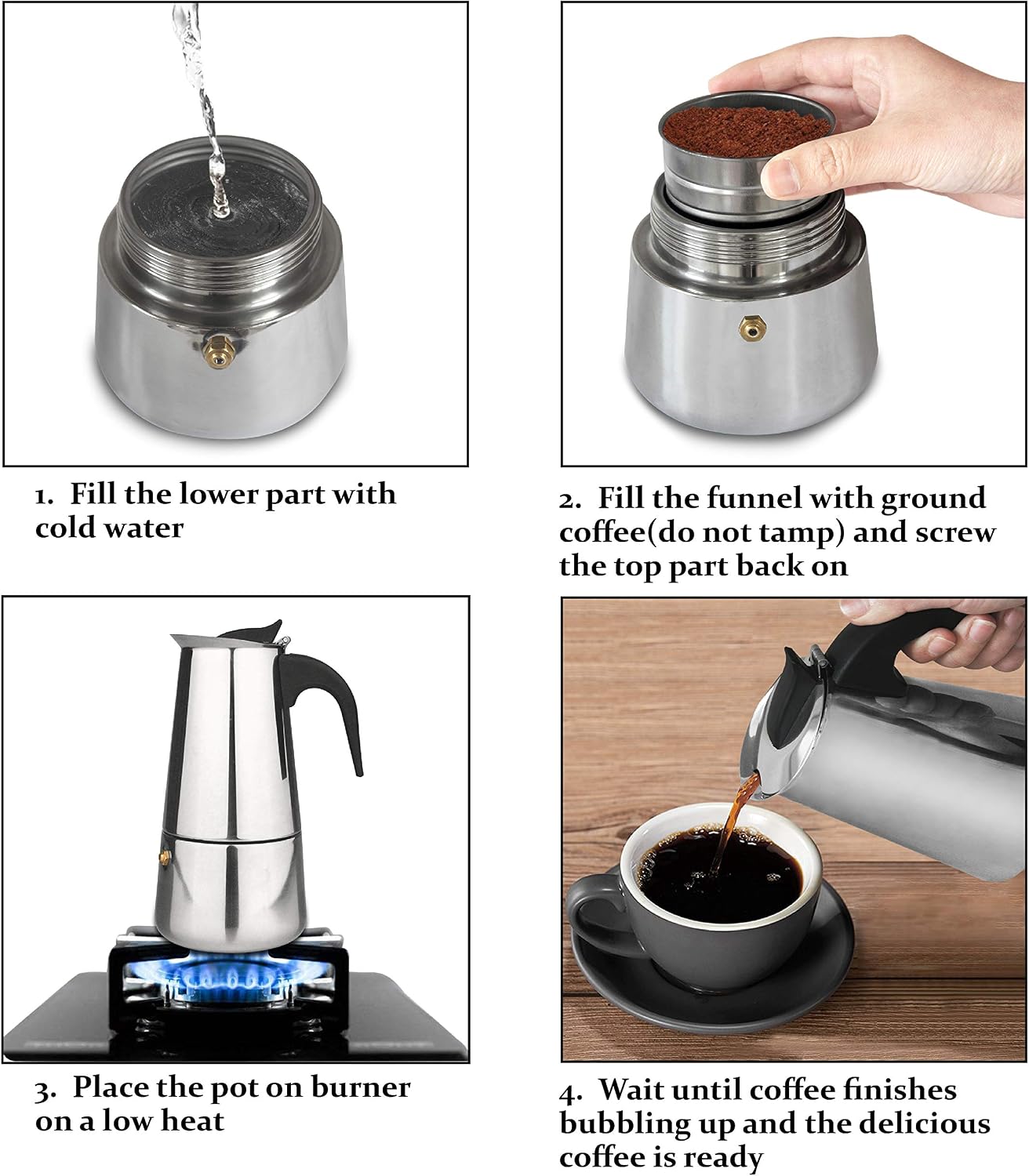 1. Fill the lower part with cold water

2. Fill the funnel with ground coffee(do not tamp) and screw the top part back on

3. Place the pot on burner on a low heat

4. Wait until coffee finishes bubbling up and the delicious coffee is ready