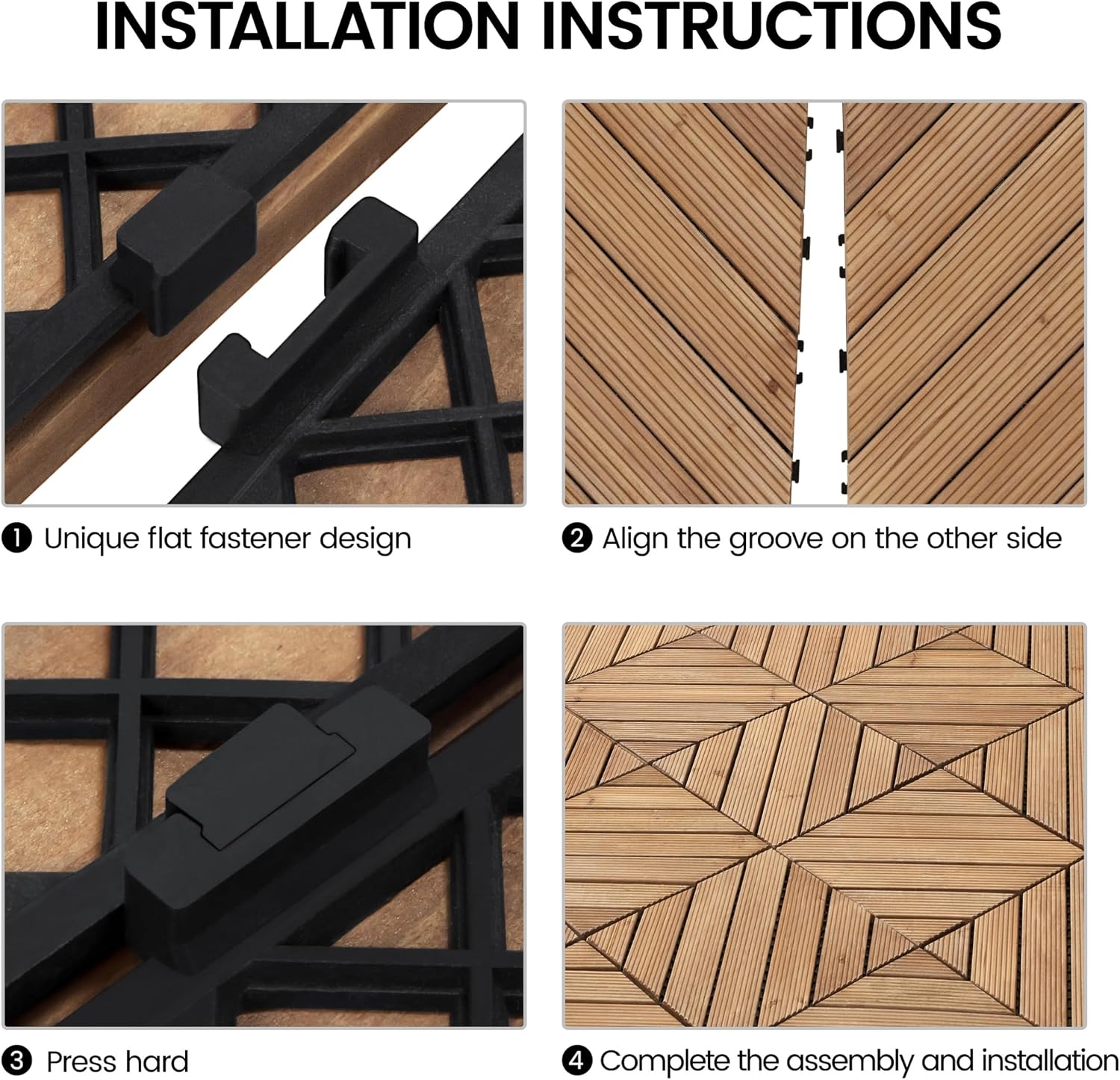 INSTALLATION INSTRUCTIONS

❶ Unique flat fastener design

❷ Align the groove on the other side

❸ Press hard

❹ Complete the assembly and installation