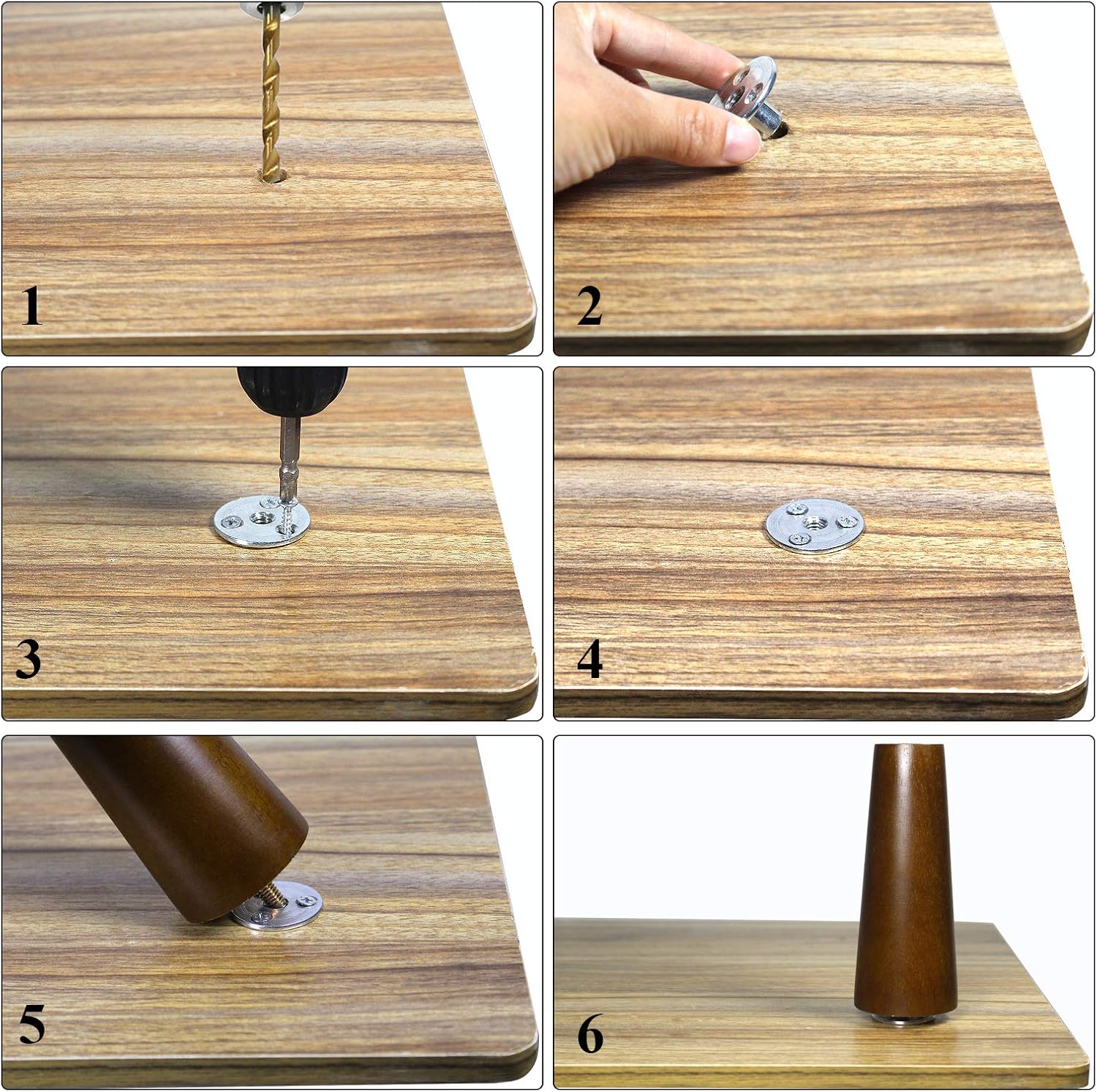 1

2

3

4

5

6