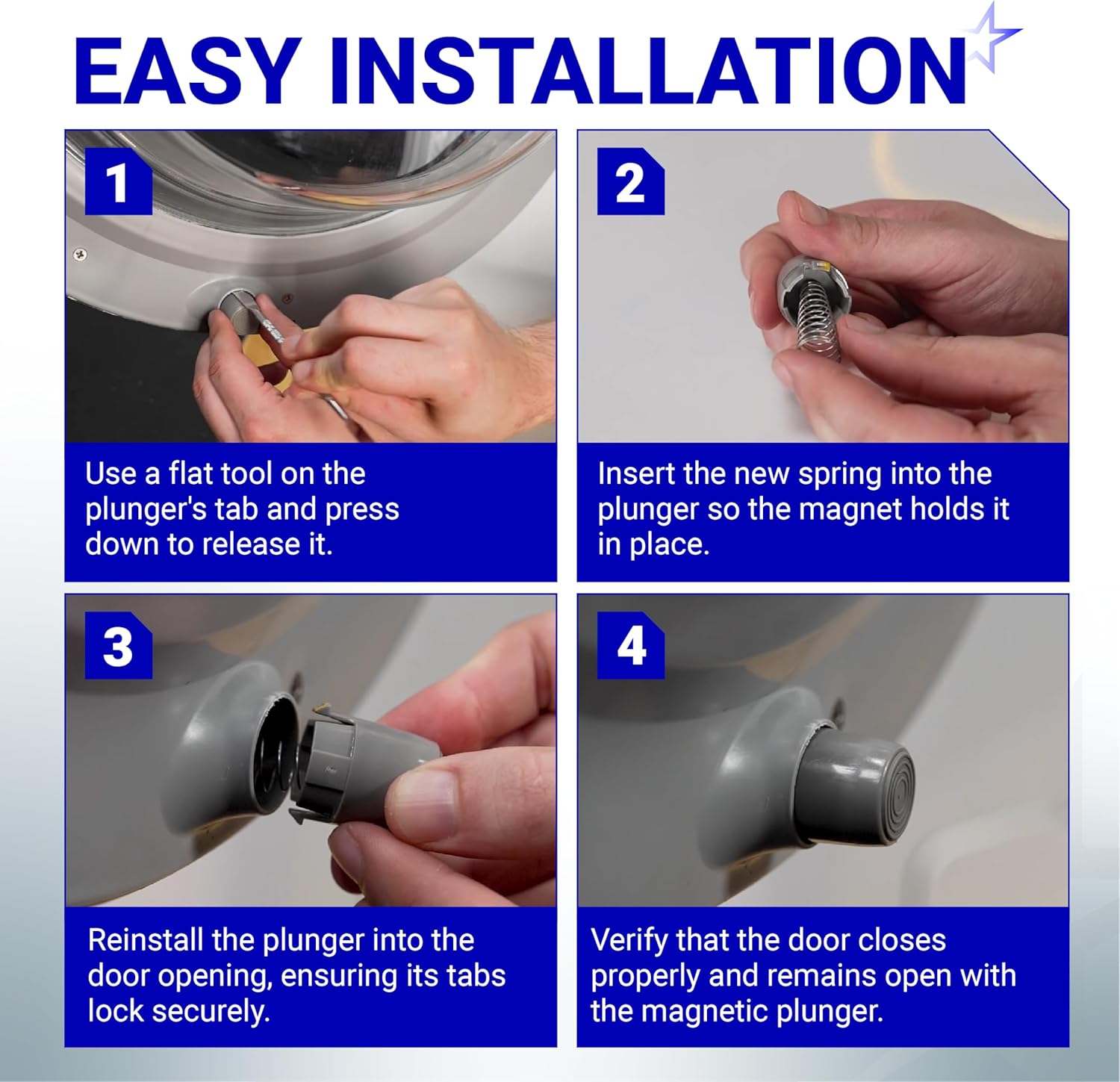 EASY INSTALLATION

1

Use a flat tool on the plunger's tab and press down to release it.

2

Insert the new spring into the plunger so the magnet holds it in place.

3

Reinstall the plunger into the door opening, ensuring its tabs lock securely.

4

Verify that the door closes properly and remains open with the magnetic plunger.