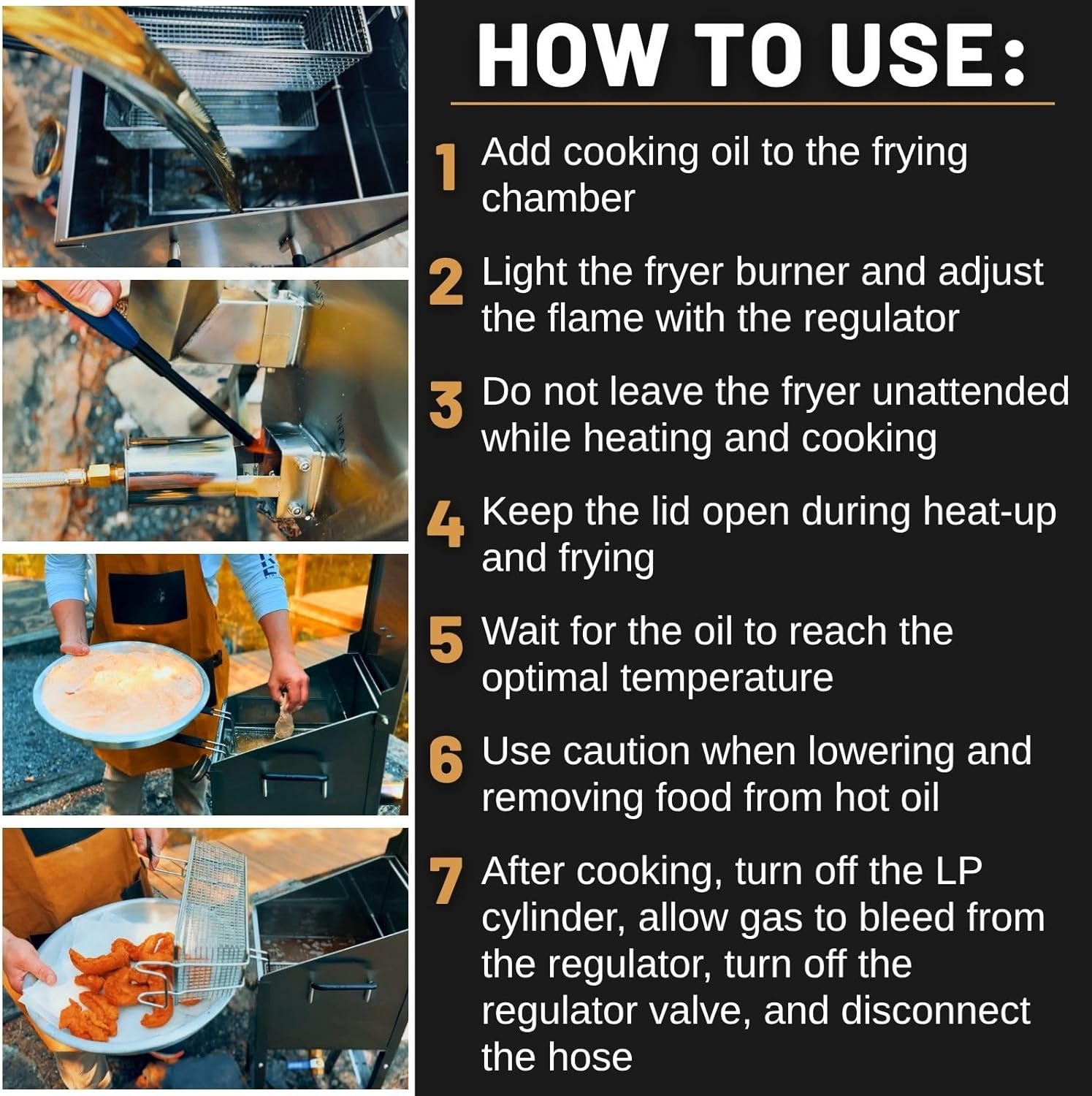 HOW TO USE:

1 Add cooking oil to the frying chamber

2 Light the fryer burner and adjust the flame with the regulator

3 Do not leave the fryer unattended while heating and cooking

4 Keep the lid open during heat-up and frying

5 Wait for the oil to reach the optimal temperature

6 Use caution when lowering and removing food from hot oil

7 After cooking, turn off the LP cylinder, allow gas to bleed from the regulator, turn off the regulator valve, and disconnect the hose