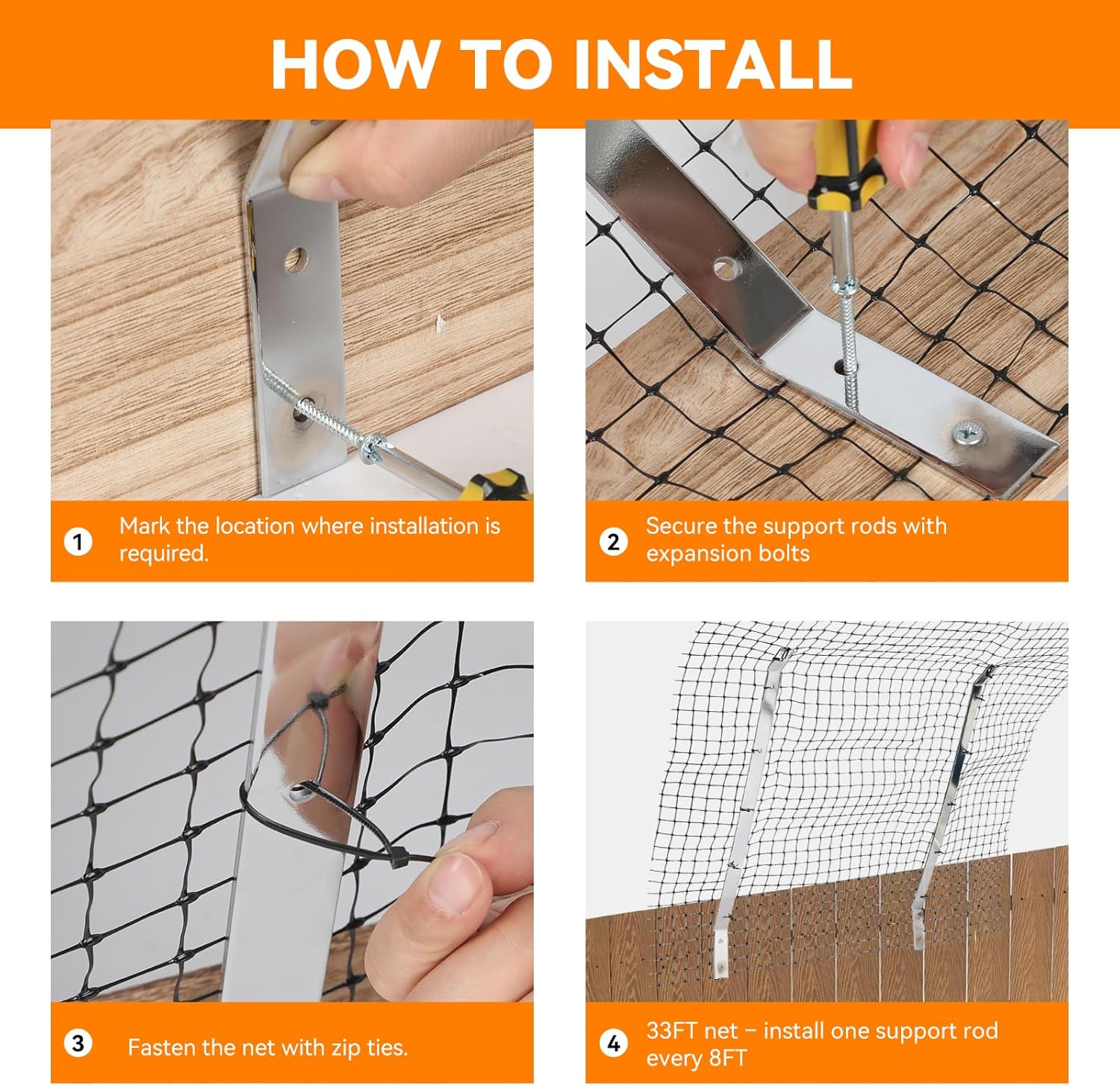 HOW TO INSTALL

1 Mark the location where installation is required.

2 Secure the support rods with expansion bolts

3 Fasten the net with zip ties.

4 33FT net – install one support rod every 8FT