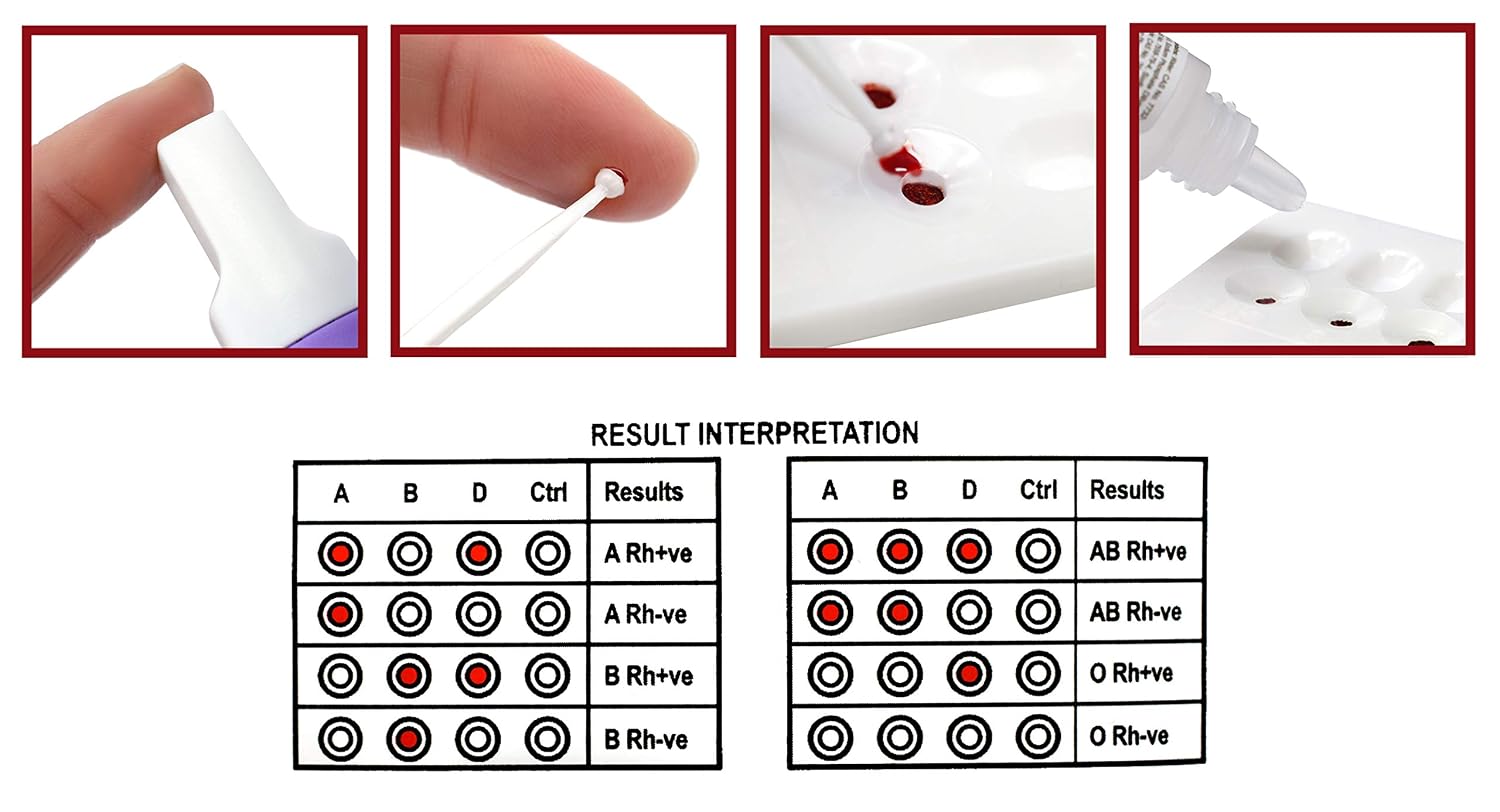 RESULT INTERPRETATION

| A | B | D | Ctrl | Results |
|---|---|---|---|---|
| | | | | A Rh+ve |
| | | | | A Rh-ve |
| | | | | B Rh+ve |
| | | | | B Rh-ve |

| A | B | D | Ctrl | Results |
|---|---|---|---|---|
| | | | | AB Rh+ve |
| | | | | AB Rh-ve |
| | | | | O Rh+ve |
| | | | | O Rh-ve |