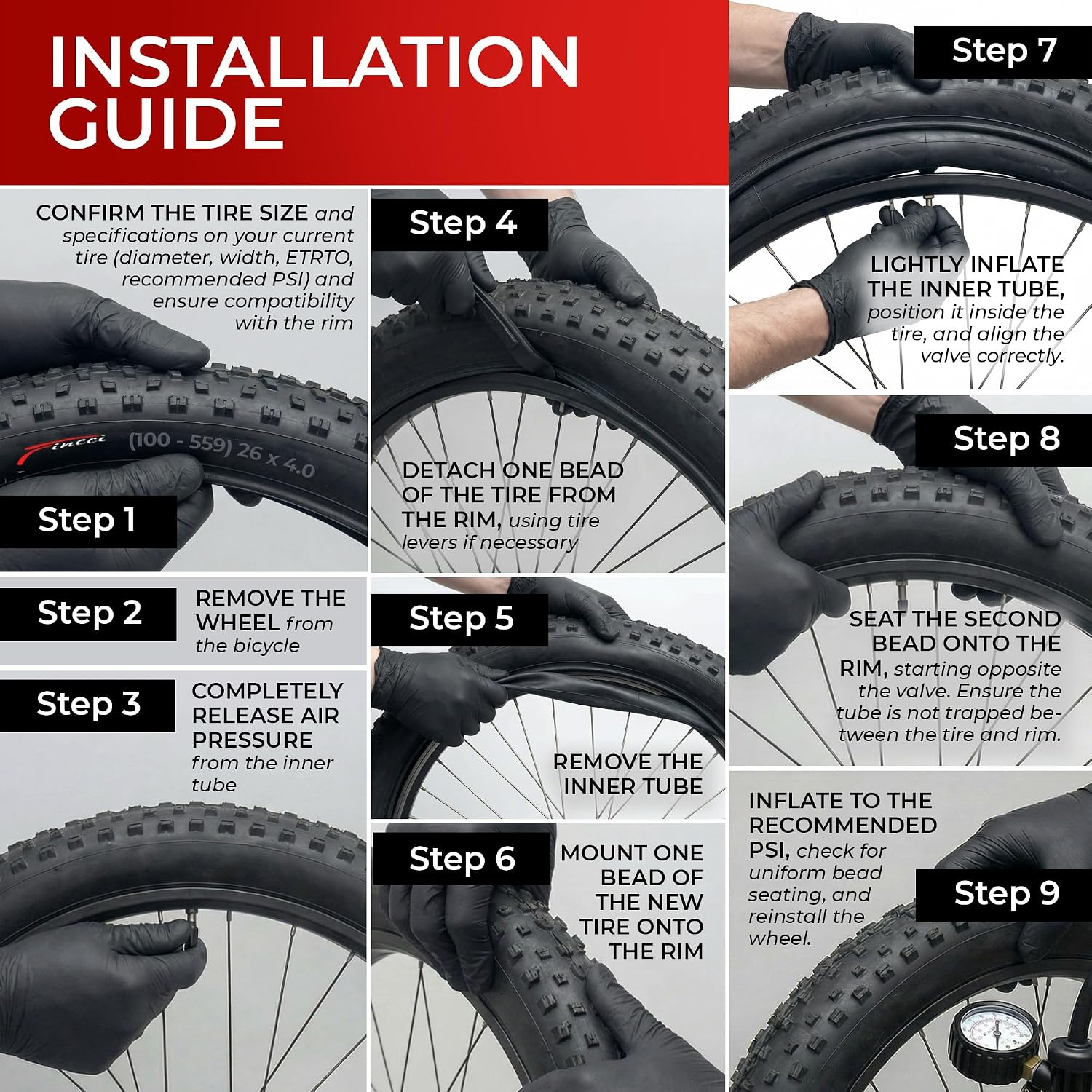 INSTALLATION GUIDE

CONFIRM THE TIRE SIZE and specifications on your current tire (diameter, width, ETRTO, recommended PSI) and ensure compatibility with the rim

Fincci (100 - 559) 26 x 4.0

Step 1

Step 2

REMOVE THE WHEEL from the bicycle

Step 3

COMPLETELY RELEASE AIR PRESSURE from the inner tube

Step 4

DETACH ONE BEAD OF THE TIRE FROM THE RIM, using tire levers if necessary

Step 5

REMOVE THE INNER TUBE

Step 6

MOUNT ONE BEAD OF THE NEW TIRE ONTO THE RIM

Step 7

LIGHTLY INFLATE THE INNER TUBE, position it inside the tire, and align the valve correctly.

Step 8

SEAT THE SECOND BEAD ONTO THE RIM, starting opposite the valve. Ensure the tube is not trapped between the tire and rim.

INFLATE TO THE RECOMMENDED PSI, check for uniform bead seating, and reinstall the wheel.

Step 9