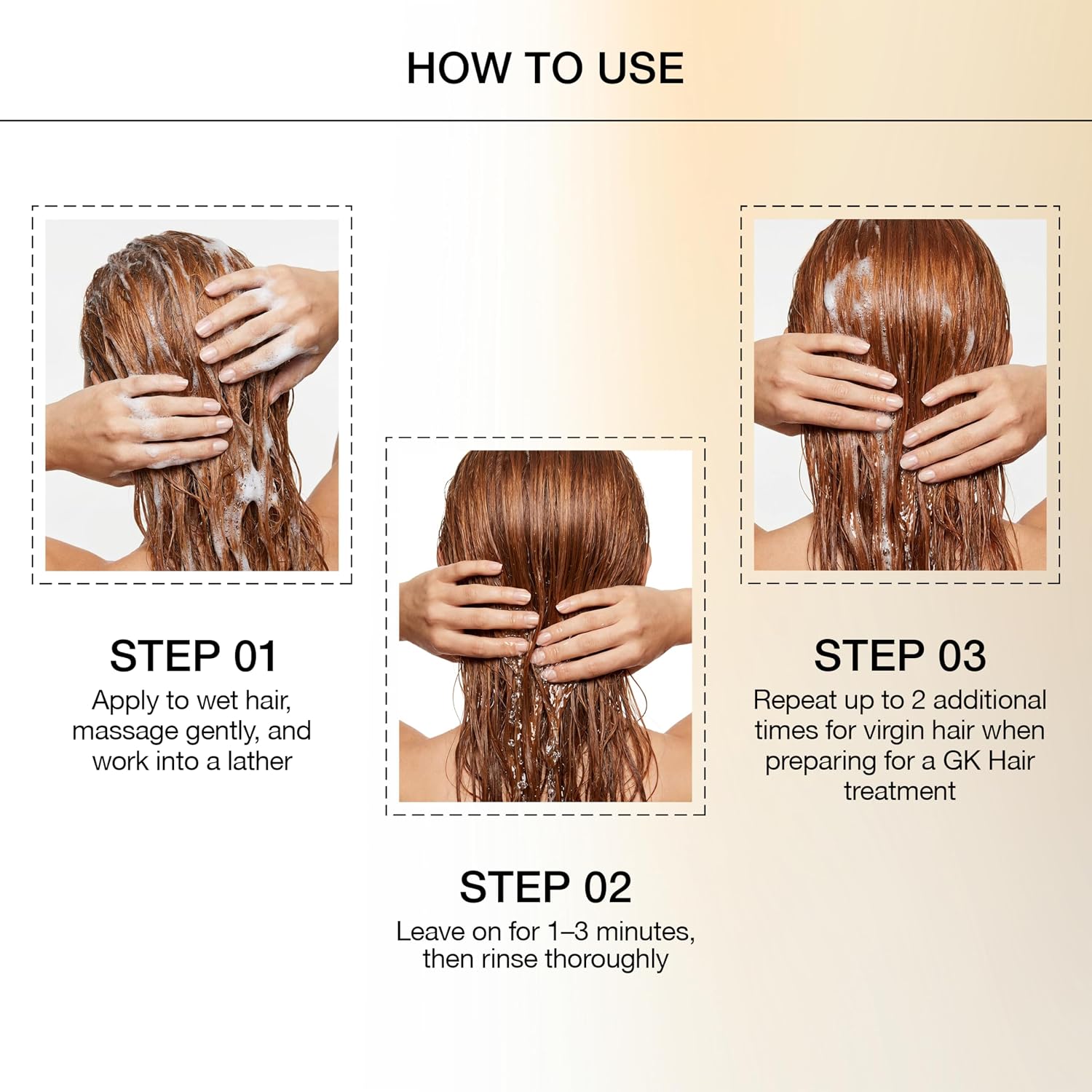 HOW TO USE

STEP 01
Apply to wet hair, massage gently, and work into a lather

STEP 02
Leave on for 1–3 minutes, then rinse thoroughly

STEP 03
Repeat up to 2 additional times for virgin hair when preparing for a GK Hair treatment