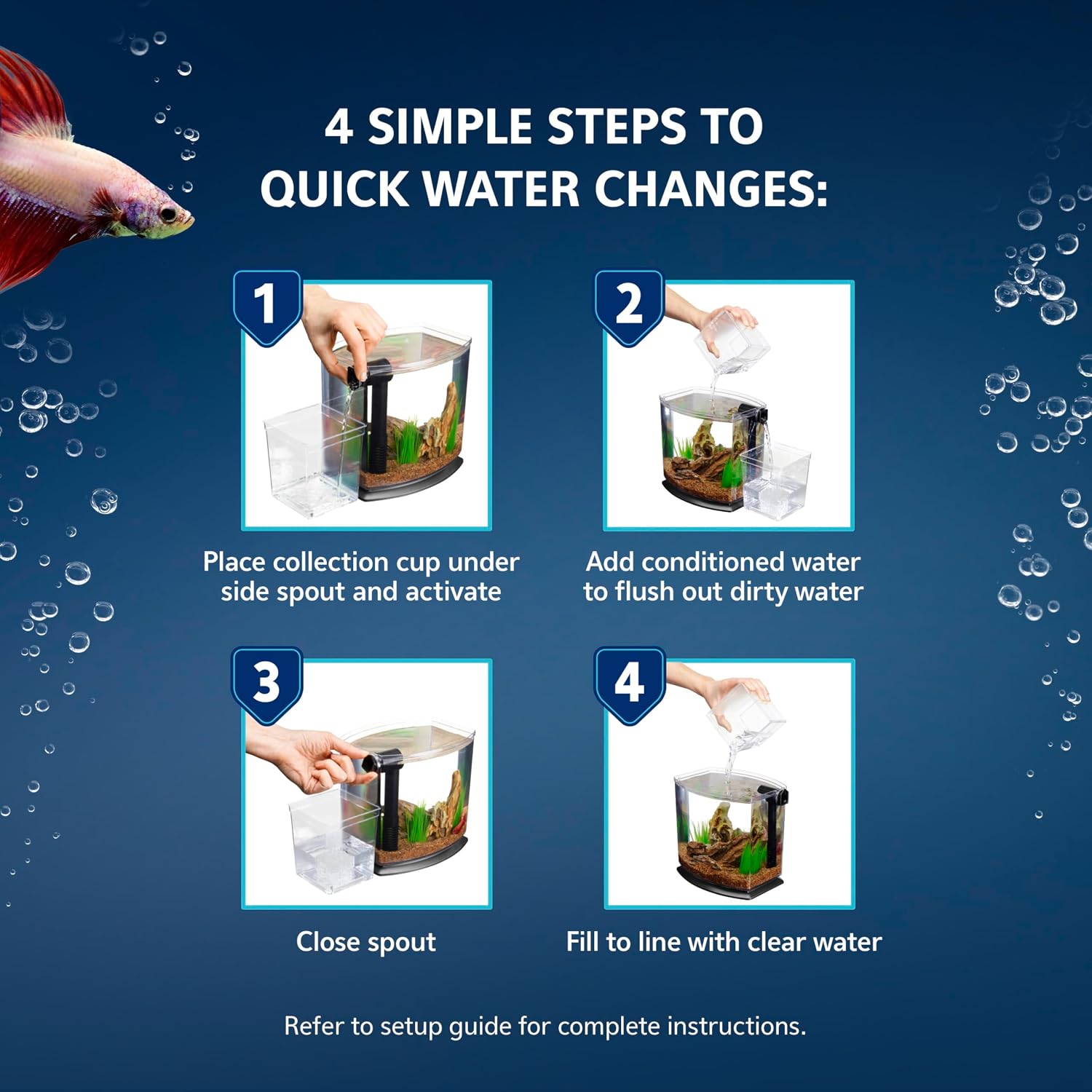 4 SIMPLE STEPS TO QUICK WATER CHANGES:

1

Place collection cup under side spout and activate

2

Add conditioned water to flush out dirty water

3

Close spout

4

Fill to line with clear water

Refer to setup guide for complete instructions.