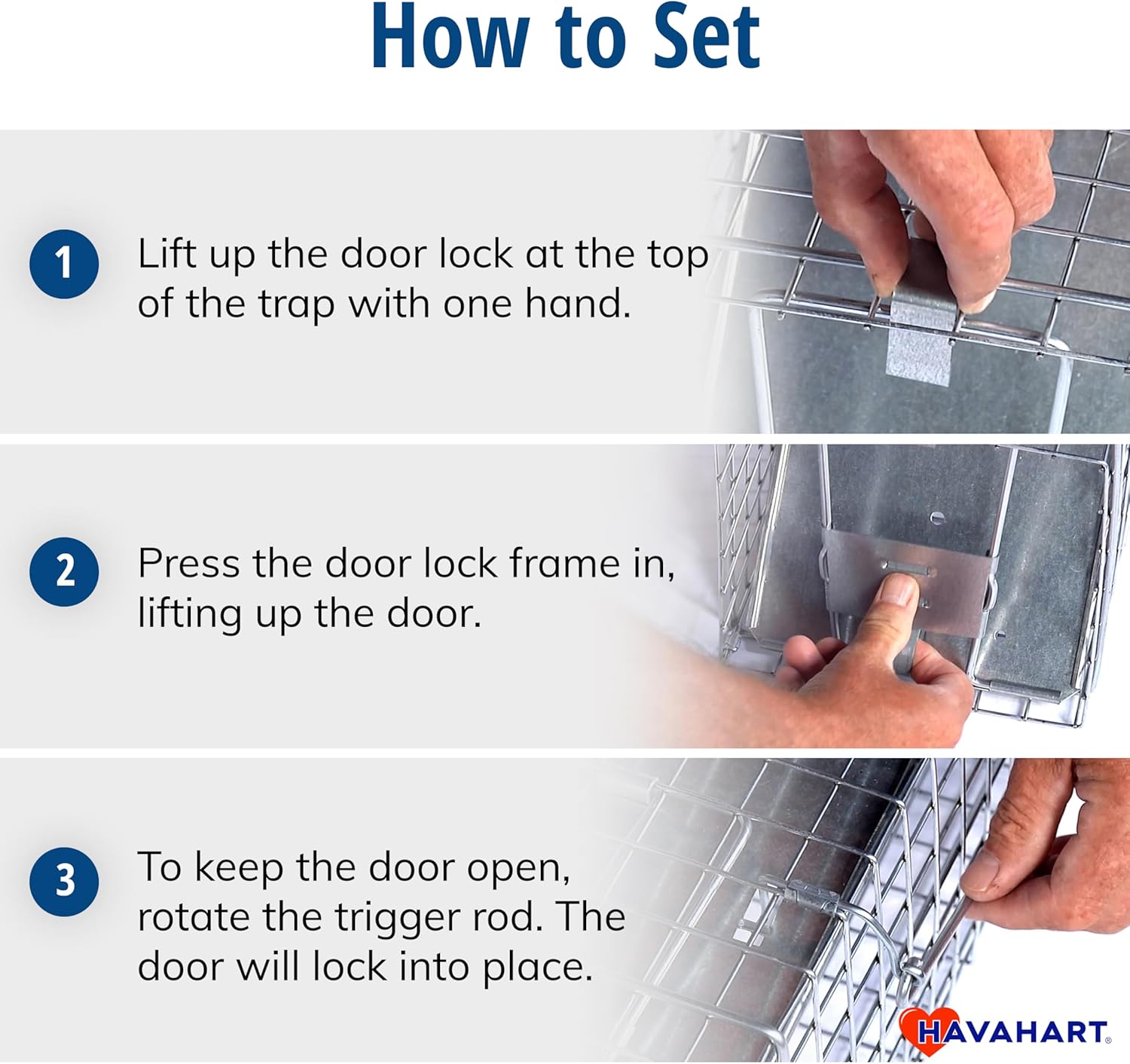 How to Set

1 Lift up the door lock at the top of the trap with one hand.

2 Press the door lock frame in, lifting up the door.

3 To keep the door open, rotate the trigger rod. The door will lock into place.

HAVAHART®