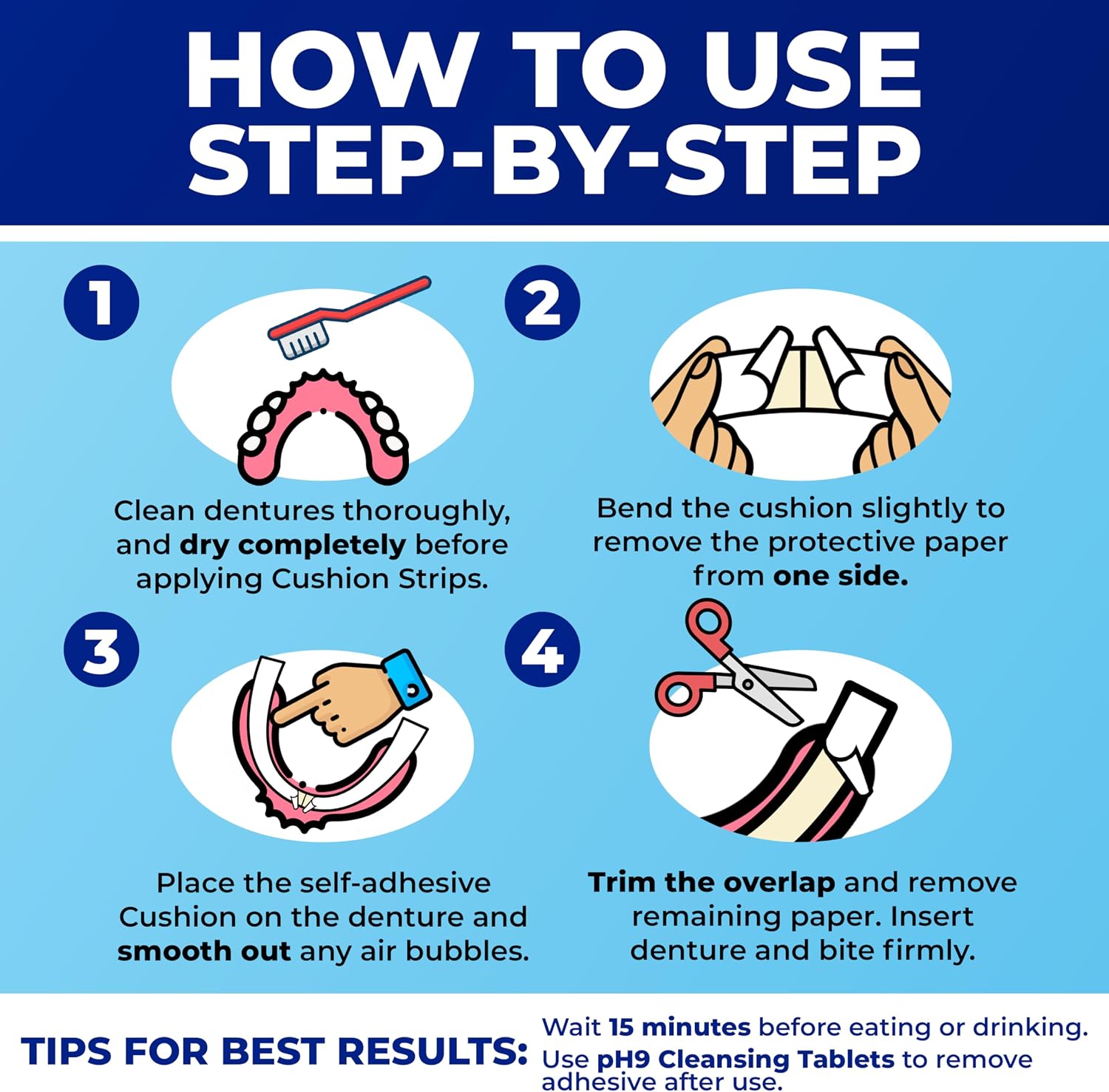 HOW TO USE STEP-BY-STEP

1

Clean dentures thoroughly, and dry completely before applying Cushion Strips.

2

Bend the cushion slightly to remove the protective paper from one side.

3

Place the self-adhesive Cushion on the denture and smooth out any air bubbles.

4

Trim the overlap and remove remaining paper. Insert denture and bite firmly.

TIPS FOR BEST RESULTS:

Wait 15 minutes before eating or drinking.
Use pH9 Cleansing Tablets to remove adhesive after use.