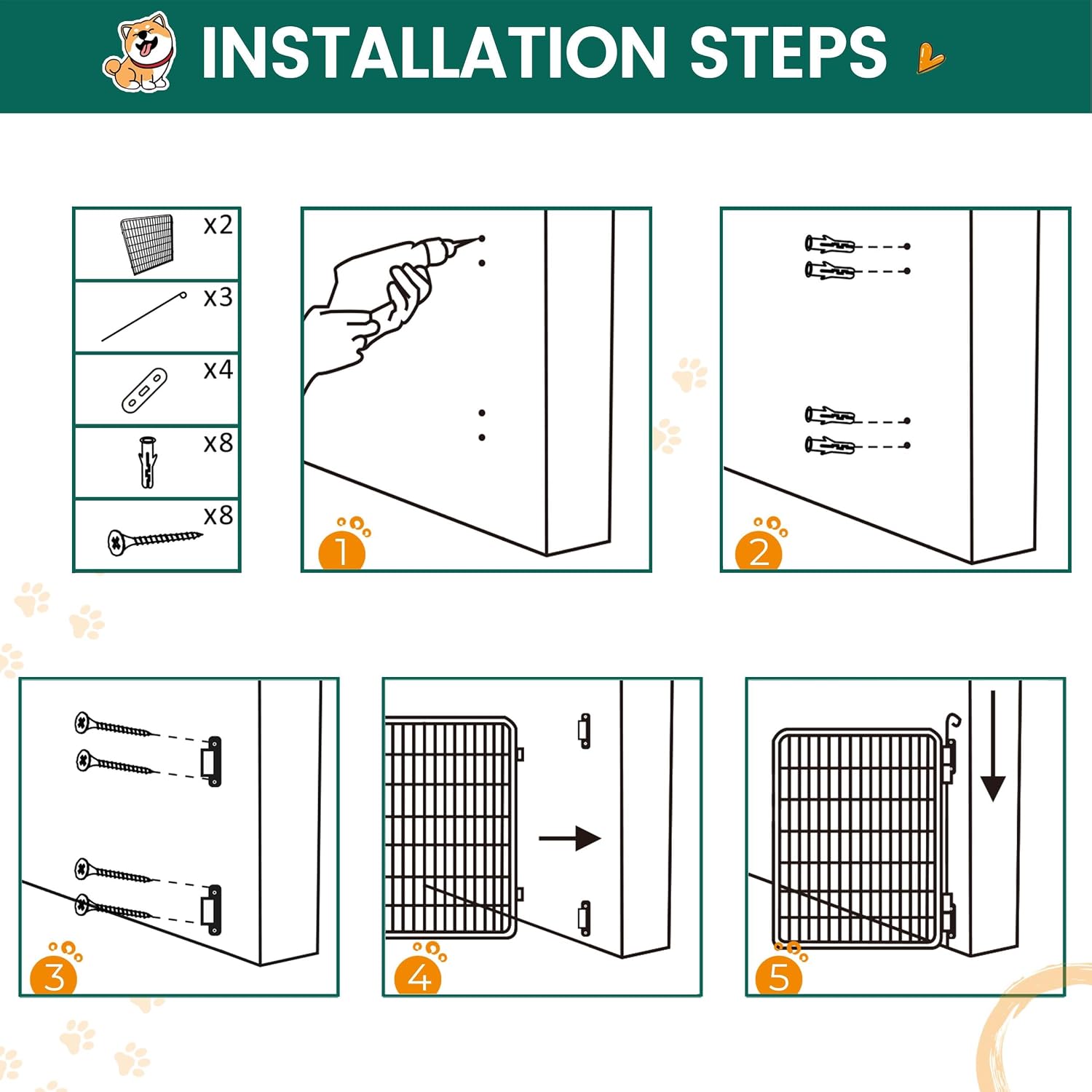 INSTALLATION STEPS

x2

x3

x4

x8

x8

1

2

3

4

5