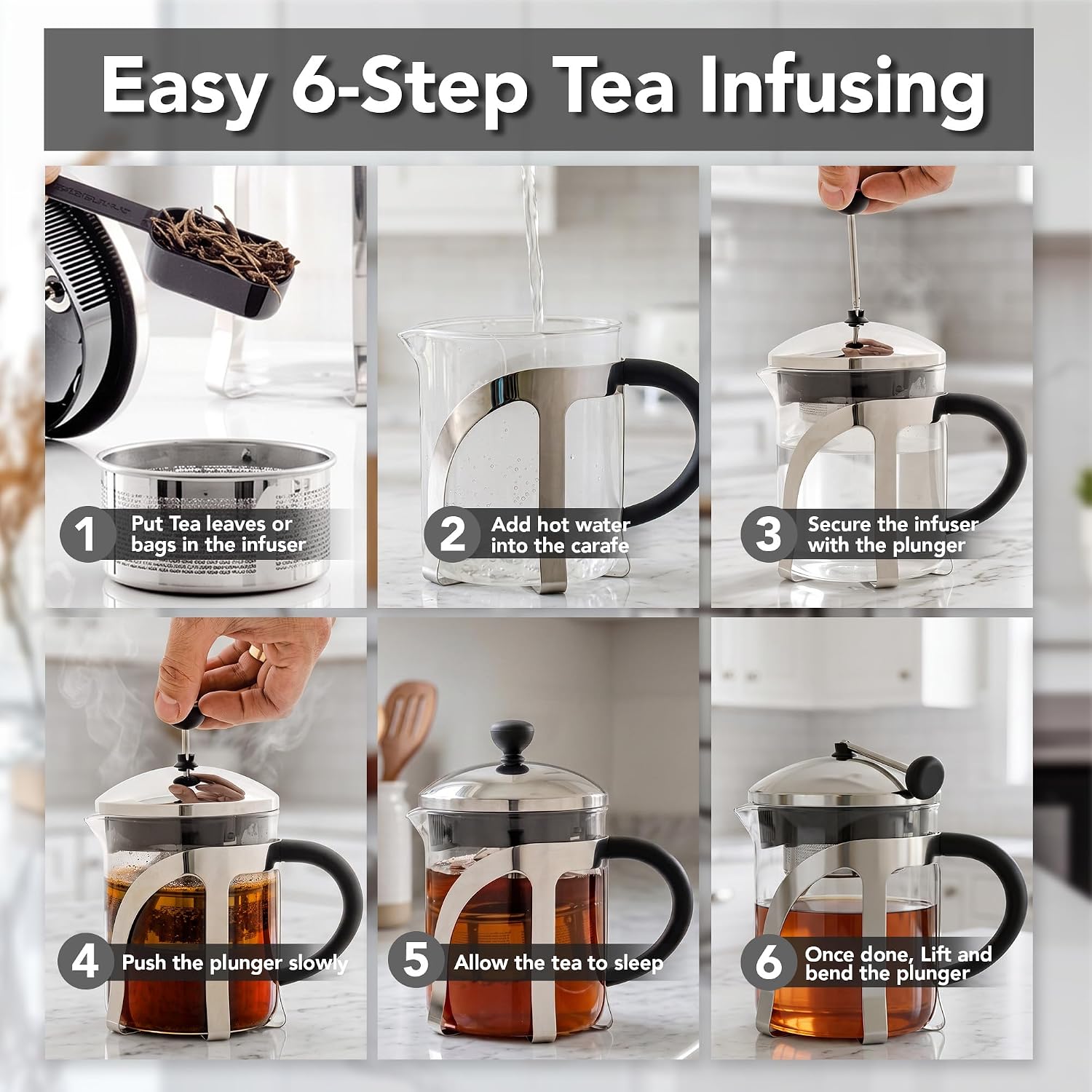 Easy 6-Step Tea Infusing

1 Put Tea leaves or bags in the infuser

2 Add hot water into the carafe

3 Secure the infuser with the plunger

4 Push the plunger slowly

5 Allow the tea to sleep

6 Once done, Lift and bend the plunger