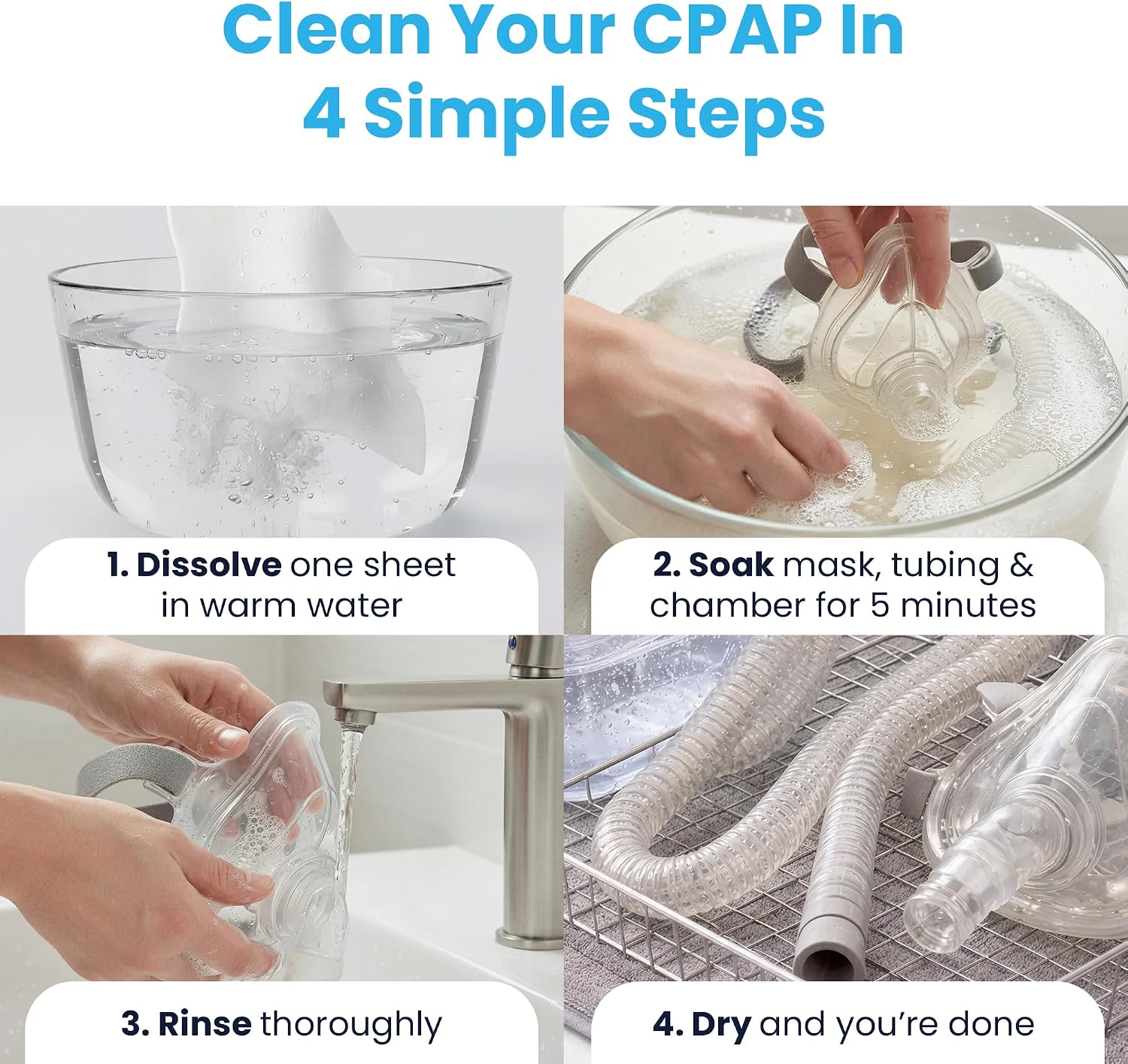 Clean Your CPAP In
4 Simple Steps

1. Dissolve one sheet in warm water

2. Soak mask, tubing & chamber for 5 minutes

3. Rinse thoroughly

4. Dry and you're done