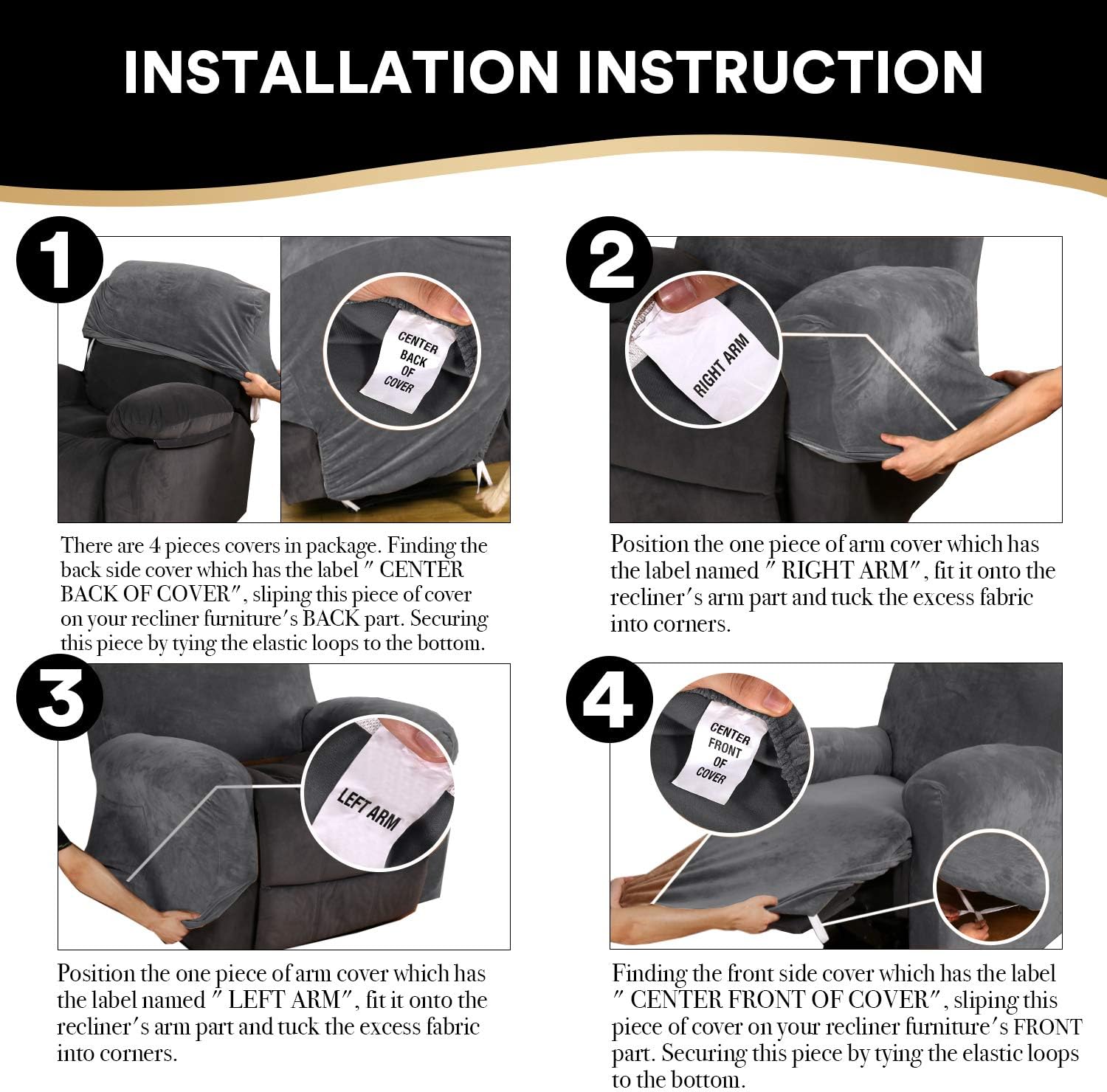 INSTALLATION INSTRUCTION

1

CENTER BACK OF COVER

There are 4 pieces covers in package. Finding the back side cover which has the label ″ CENTER BACK OF COVER″, sliping this piece of cover on your recliner furniture′s BACK part. Securing this piece by tying the elastic loops to the bottom.

2

RIGHT ARM

Position the one piece of arm cover which has the label named ″ RIGHT ARM″, fit it onto the recliner′s arm part and tuck the excess fabric into corners.

3

LEFT ARM

Position the one piece of arm cover which has the label named ″ LEFT ARM″, fit it onto the recliner′s arm part and tuck the excess fabric into corners.

4

CENTER FRONT OF COVER

Finding the front side cover which has the label ″ CENTER FRONT OF COVER″, sliping this piece of cover on your recliner furniture′s FRONT part. Securing this piece by tying the elastic loops to the bottom.