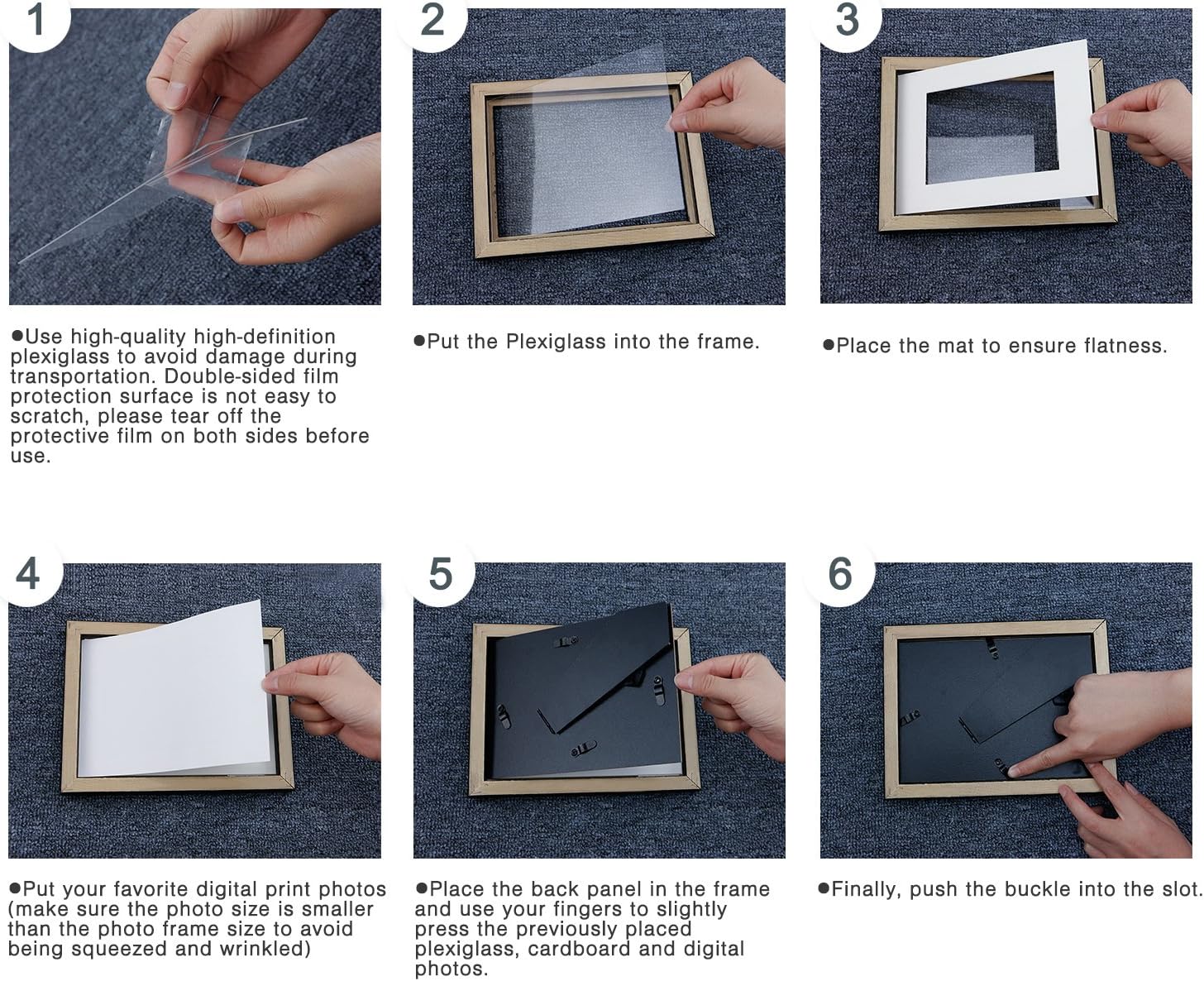 1

●Use high-quality high-definition plexiglass to avoid damage during transportation. Double-sided film protection surface is not easy to scratch, please tear off the protective film on both sides before use.

2

●Put the Plexiglass into the frame.

3

●Place the mat to ensure flatness.

4

●Put your favorite digital print photos (make sure the photo size is smaller than the photo frame size to avoid being squeezed and wrinkled)

5

●Place the back panel in the frame and use your fingers to slightly press the previously placed plexiglass, cardboard and digital photos.

6

●Finally, push the buckle into the slot.