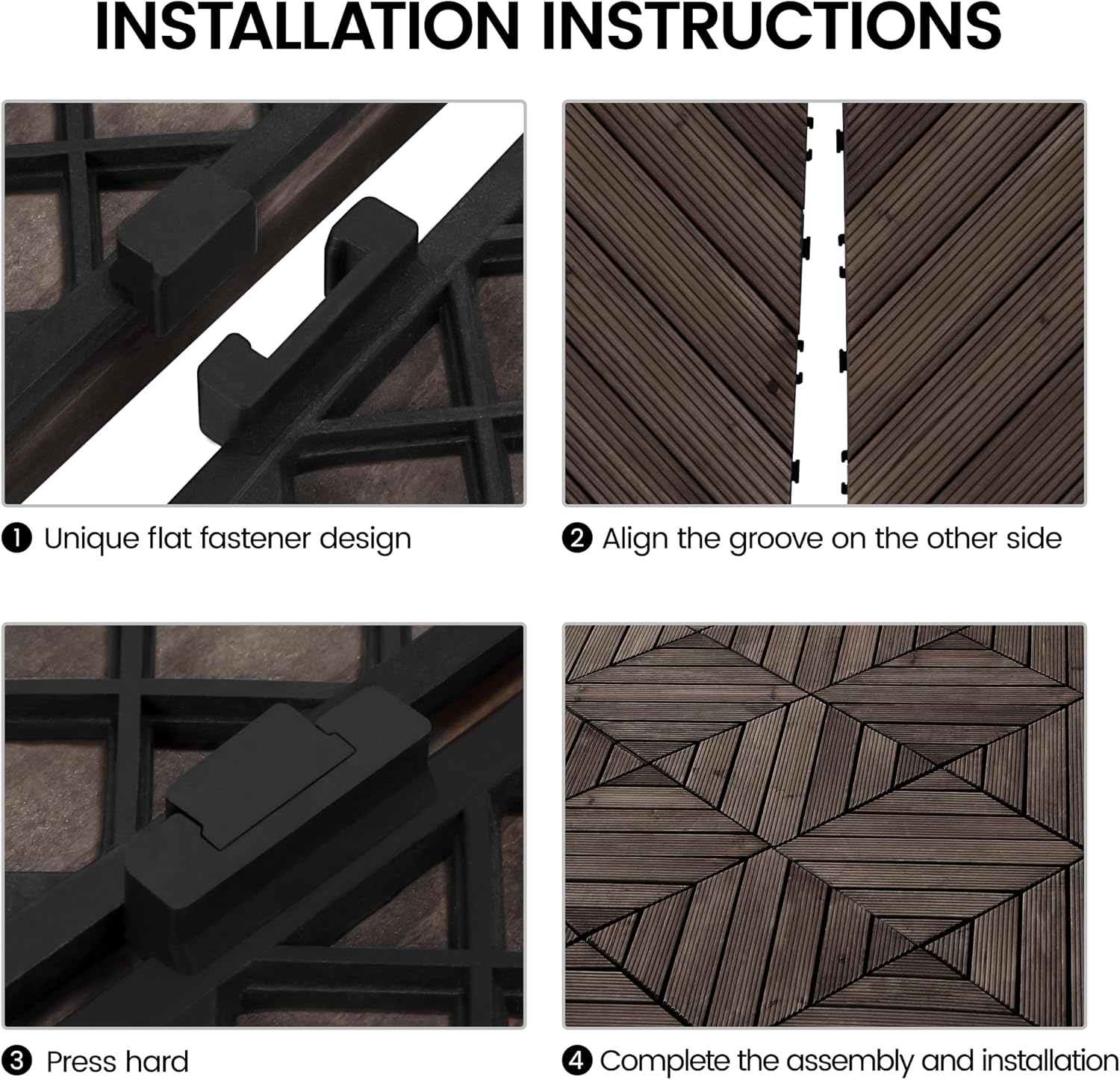 INSTALLATION INSTRUCTIONS

❶ Unique flat fastener design

❷ Align the groove on the other side

❸ Press hard

❹ Complete the assembly and installation