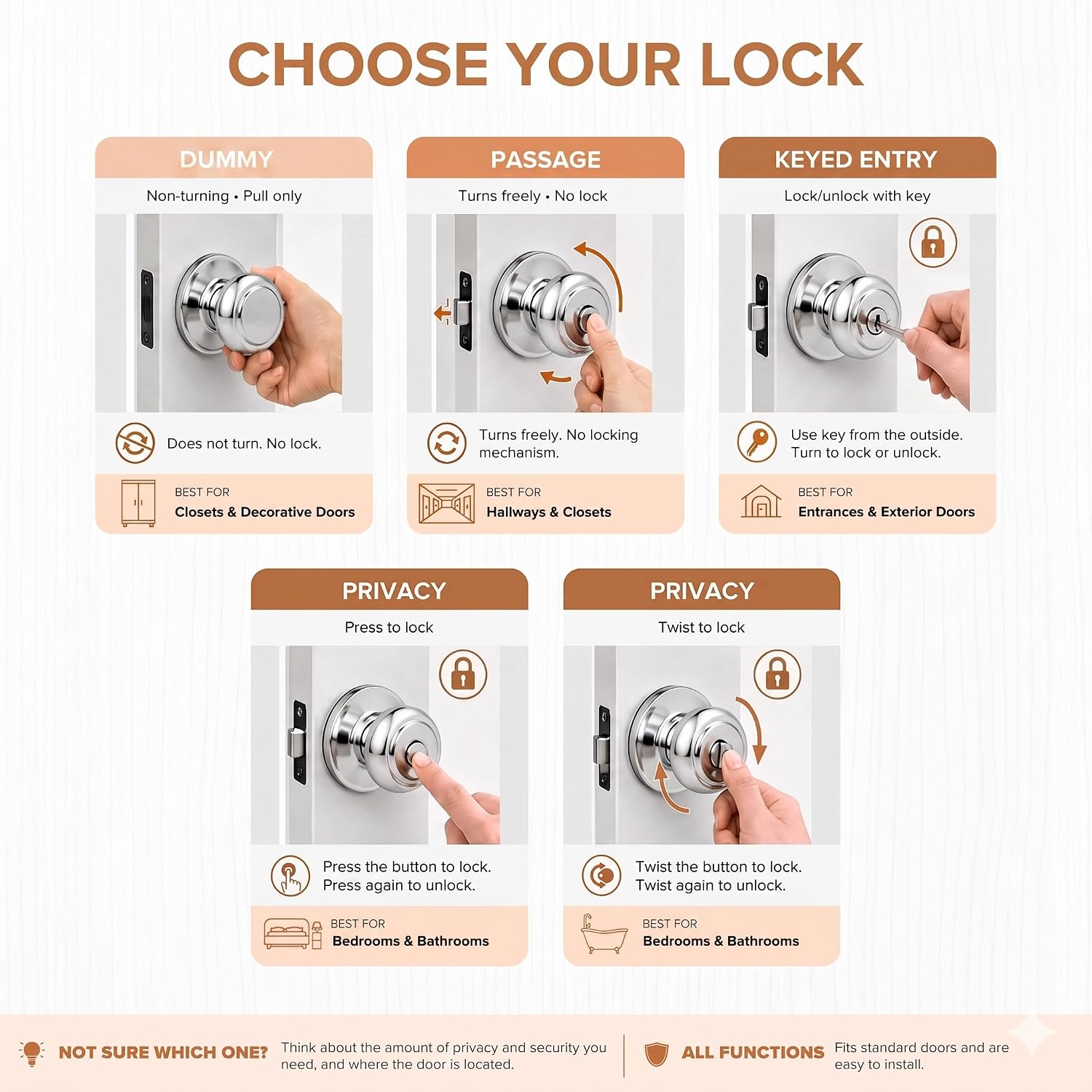 CHOOSE YOUR LOCK

DUMMY

Non-turning • Pull only

Does not turn. No lock.

BEST FOR
Closets & Decorative Doors

PASSAGE

Turns freely • No lock

Turns freely. No locking mechanism.

BEST FOR
Hallways & Closets

KEYED ENTRY

Lock/unlock with key

Use key from the outside. Turn to lock or unlock.

BEST FOR
Entrances & Exterior Doors

PRIVACY

Press to lock

Press the button to lock. Press again to unlock.

BEST FOR
Bedrooms & Bathrooms

PRIVACY

Twist to lock

Twist the button to lock. Twist again to unlock.

BEST FOR
Bedrooms & Bathrooms

NOT SURE WHICH ONE? Think about the amount of privacy and security you need, and where the door is located.

ALL FUNCTIONS Fits standard doors and are easy to install.