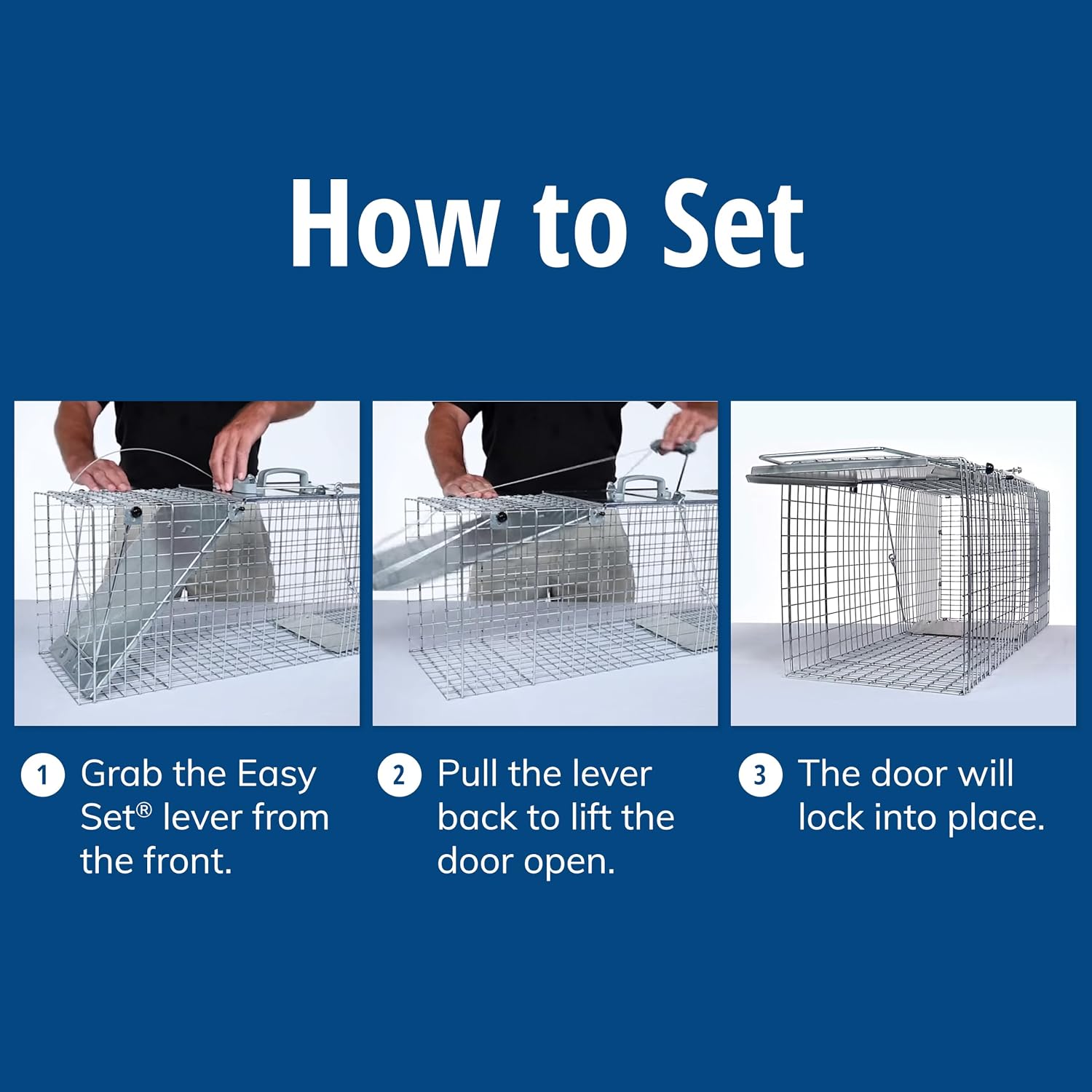 How to Set

1 Grab the Easy Set® lever from the front.

2 Pull the lever back to lift the door open.

3 The door will lock into place.