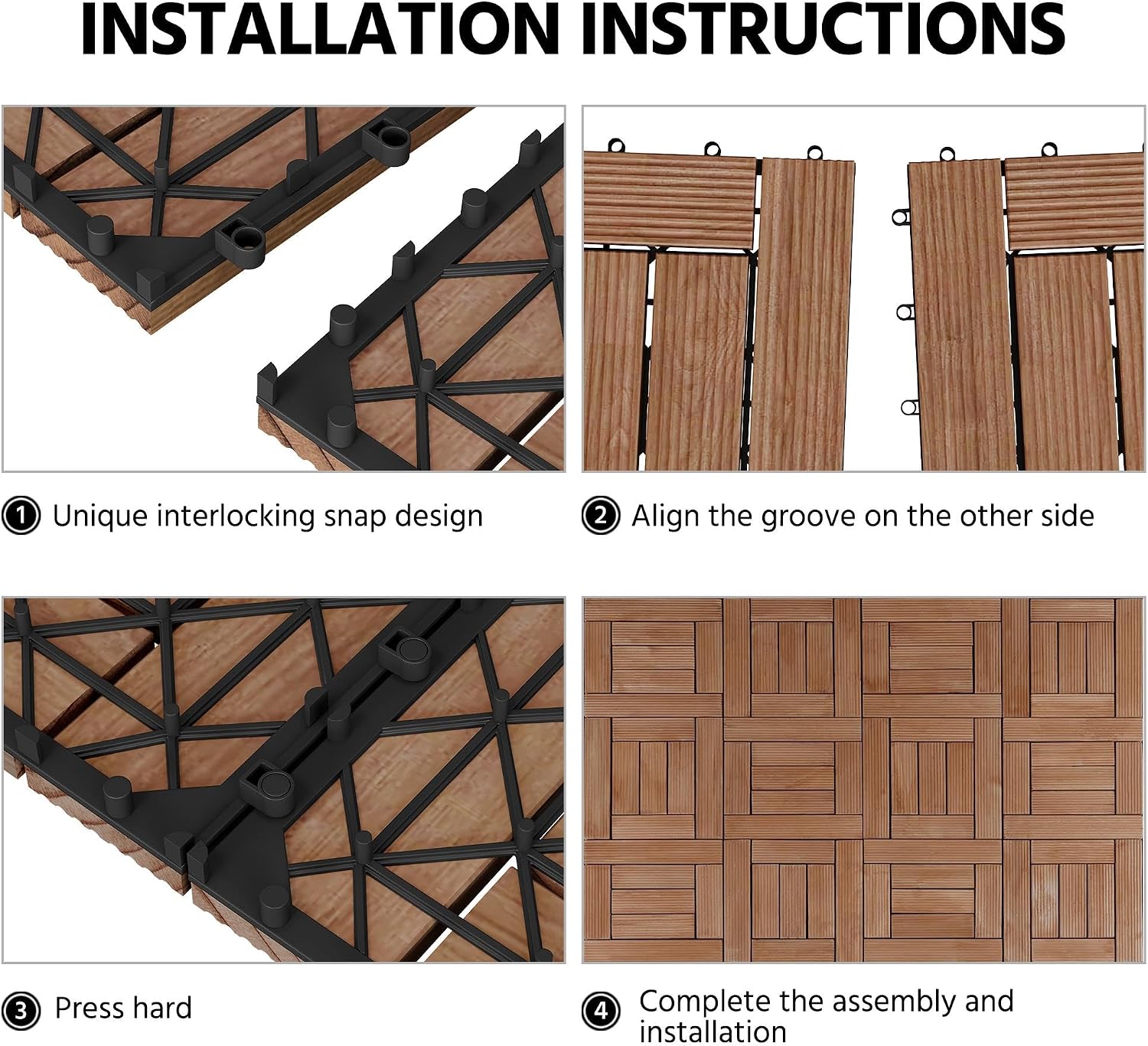 INSTALLATION INSTRUCTIONS

1 Unique interlocking snap design

2 Align the groove on the other side

3 Press hard

4 Complete the assembly and installation