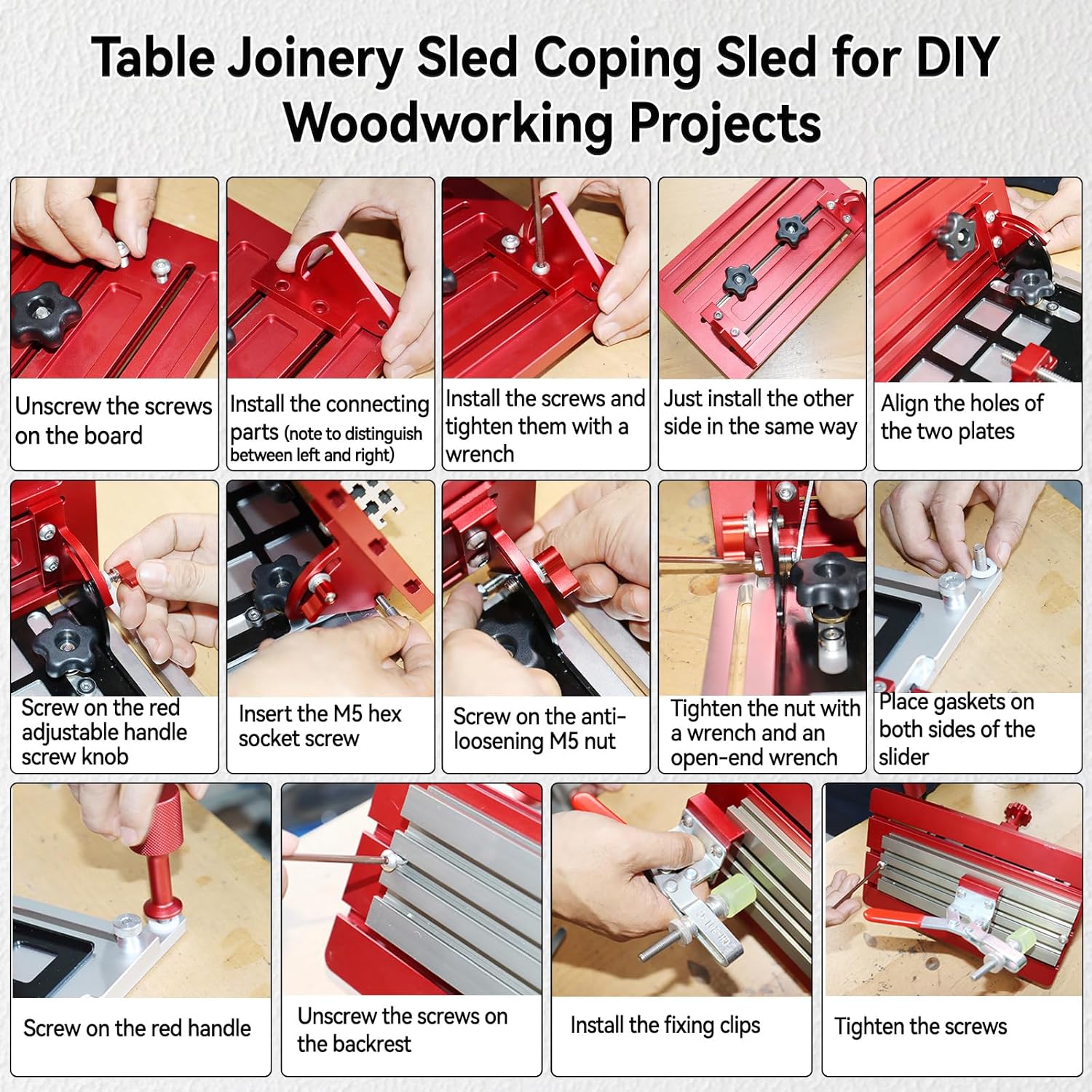 Table Joinery Sled Coping Sled for DIY Woodworking Projects

Unscrew the screws on the board

Install the connecting parts (note to distinguish between left and right)

Install the screws and tighten them with a wrench

Just install the other side in the same way

Align the holes of the two plates

Screw on the red adjustable handle screw knob

Insert the M5 hex socket screw

Screw on the anti-loosening M5 nut

Tighten the nut with a wrench and an open-end wrench

Place gaskets on both sides of the slider

Screw on the red handle

Unscrew the screws on the backrest

Install the fixing clips

Tighten the screws