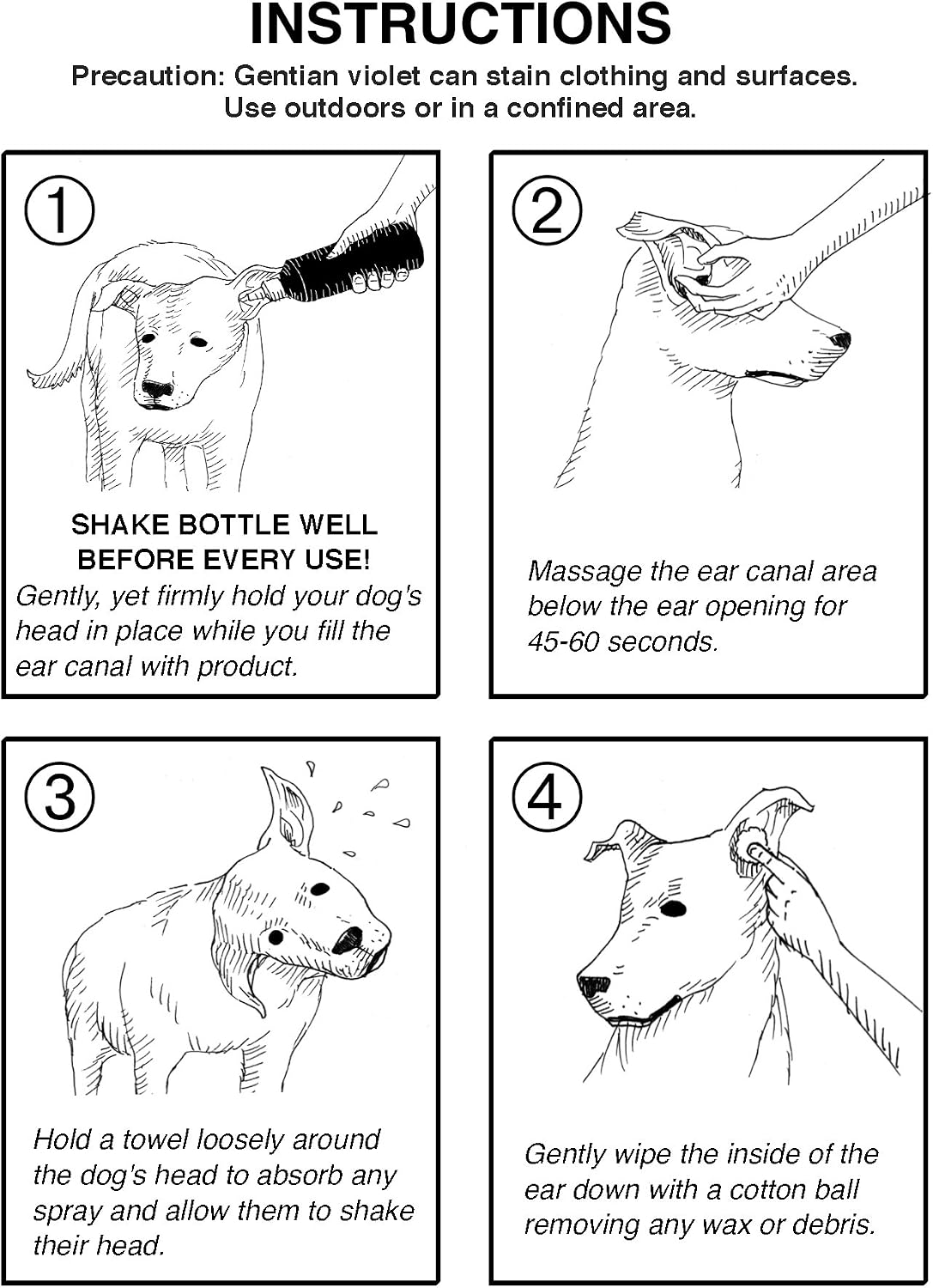 INSTRUCTIONS

Precaution: Gentian violet can stain clothing and surfaces. Use outdoors or in a confined area.

1

SHAKE BOTTLE WELL BEFORE EVERY USE!

Gently, yet firmly hold your dog's head in place while you fill the ear canal with product.

2

Massage the ear canal area below the ear opening for 45-60 seconds.

3

Hold a towel loosely around the dog's head to absorb any spray and allow them to shake their head.

4

Gently wipe the inside of the ear down with a cotton ball removing any wax or debris.