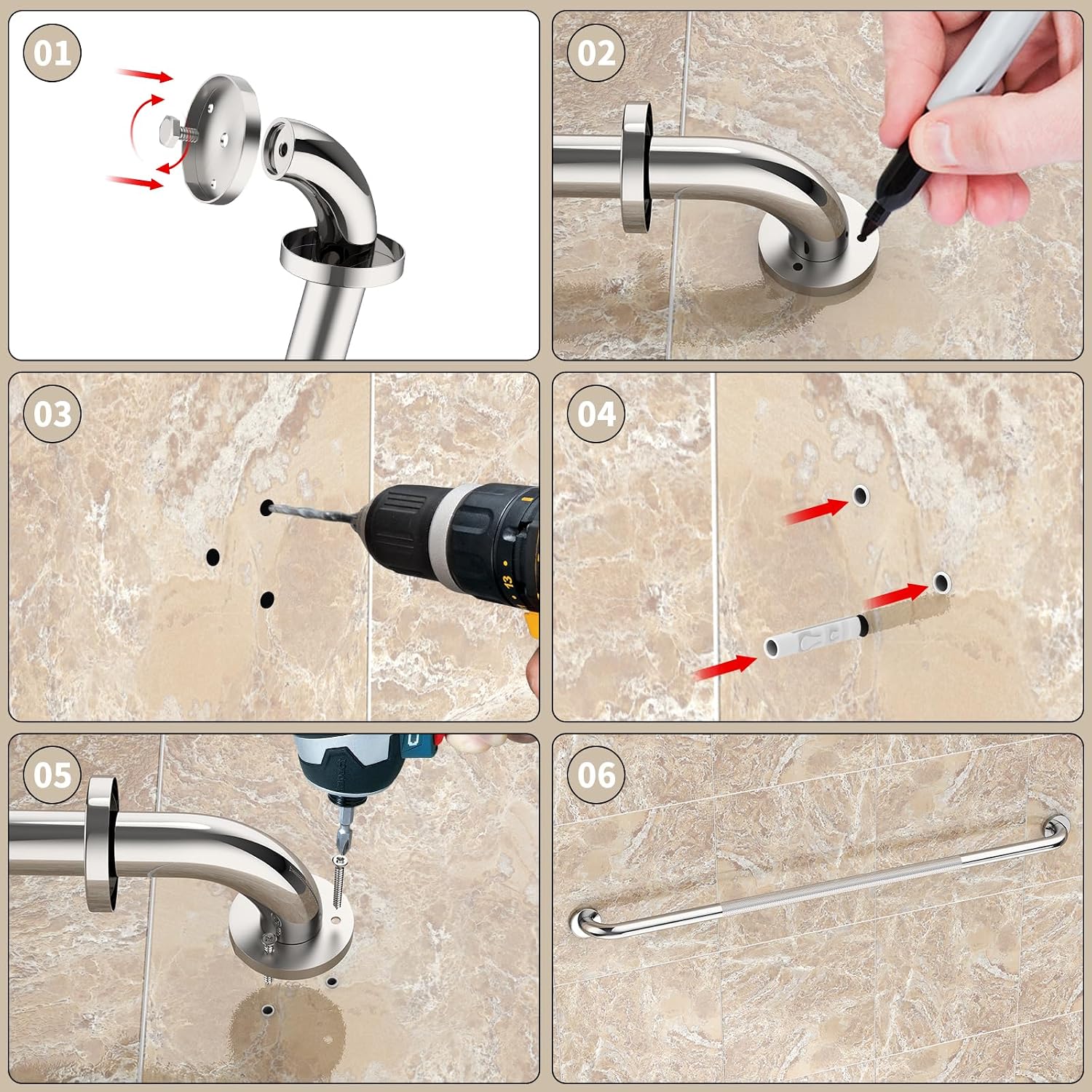 01

02

03

13

04

05

06