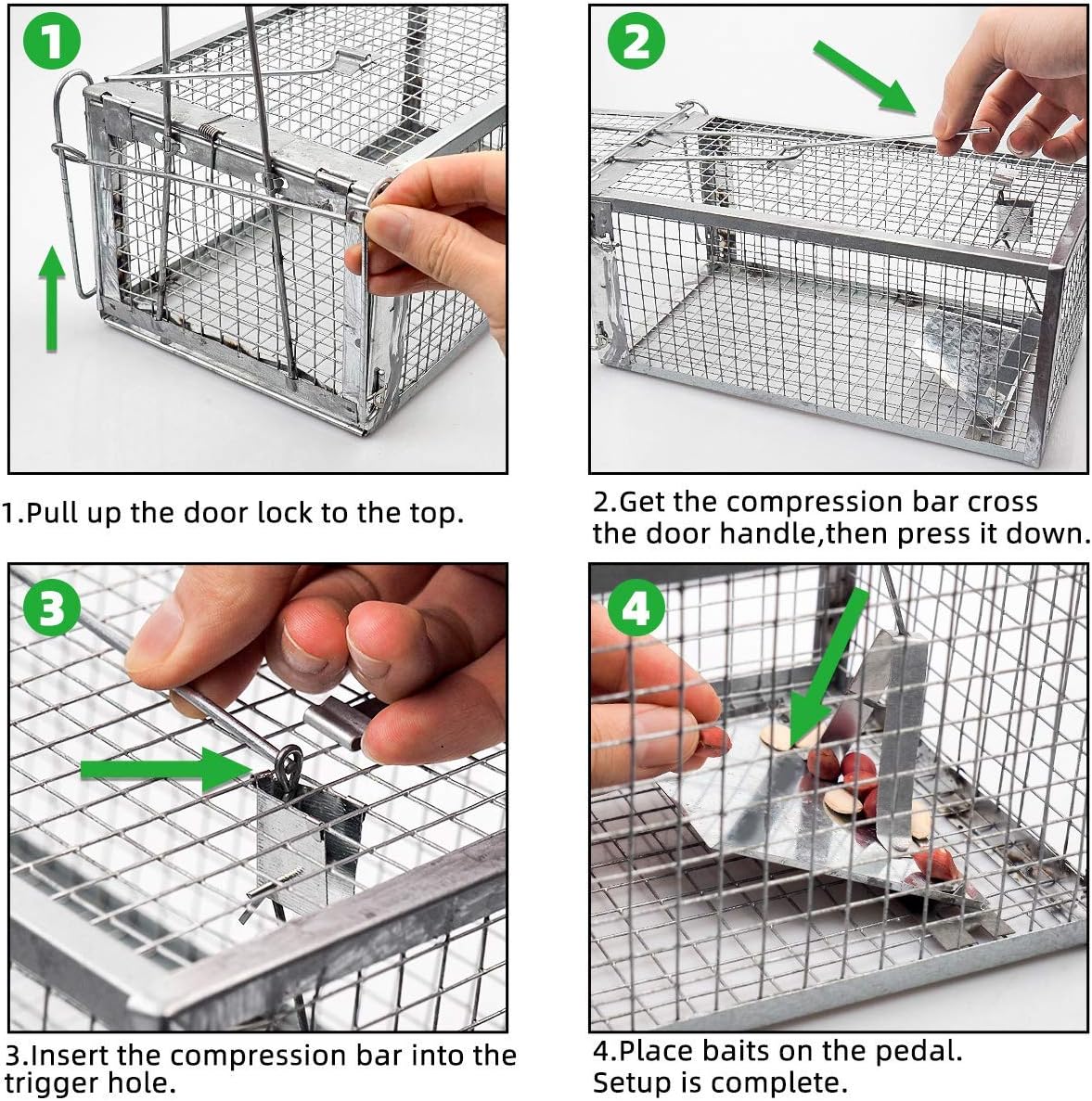 1

1.Pull up the door lock to the top.

2

2.Get the compression bar cross the door handle,then press it down.

3

3.Insert the compression bar into the trigger hole.

4

4.Place baits on the pedal. Setup is complete.