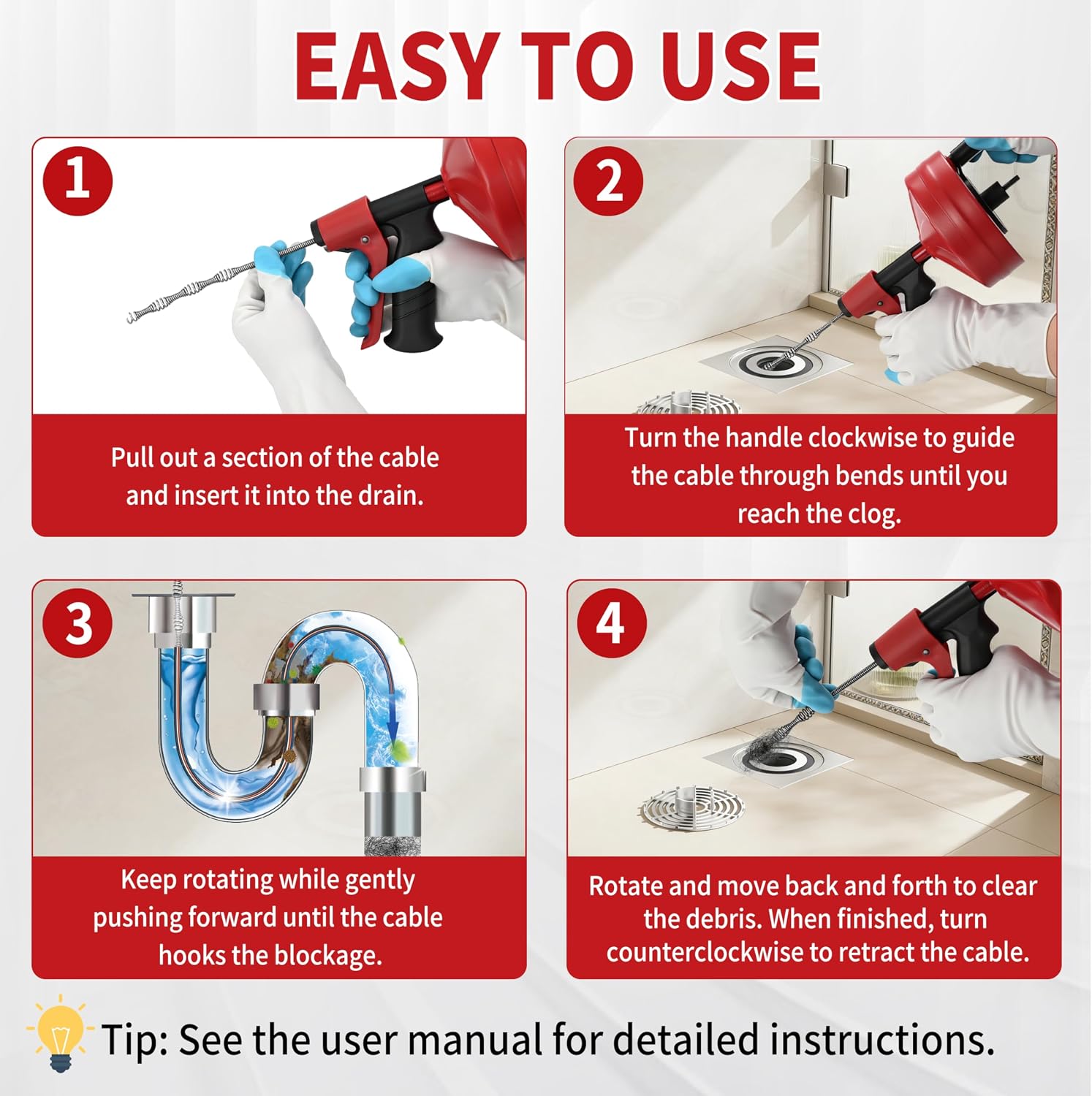 EASY TO USE

1

Pull out a section of the cable and insert it into the drain.

2

Turn the handle clockwise to guide the cable through bends until you reach the clog.

3

Keep rotating while gently pushing forward until the cable hooks the blockage.

4

Rotate and move back and forth to clear the debris. When finished, turn counterclockwise to retract the cable.

Tip: See the user manual for detailed instructions.