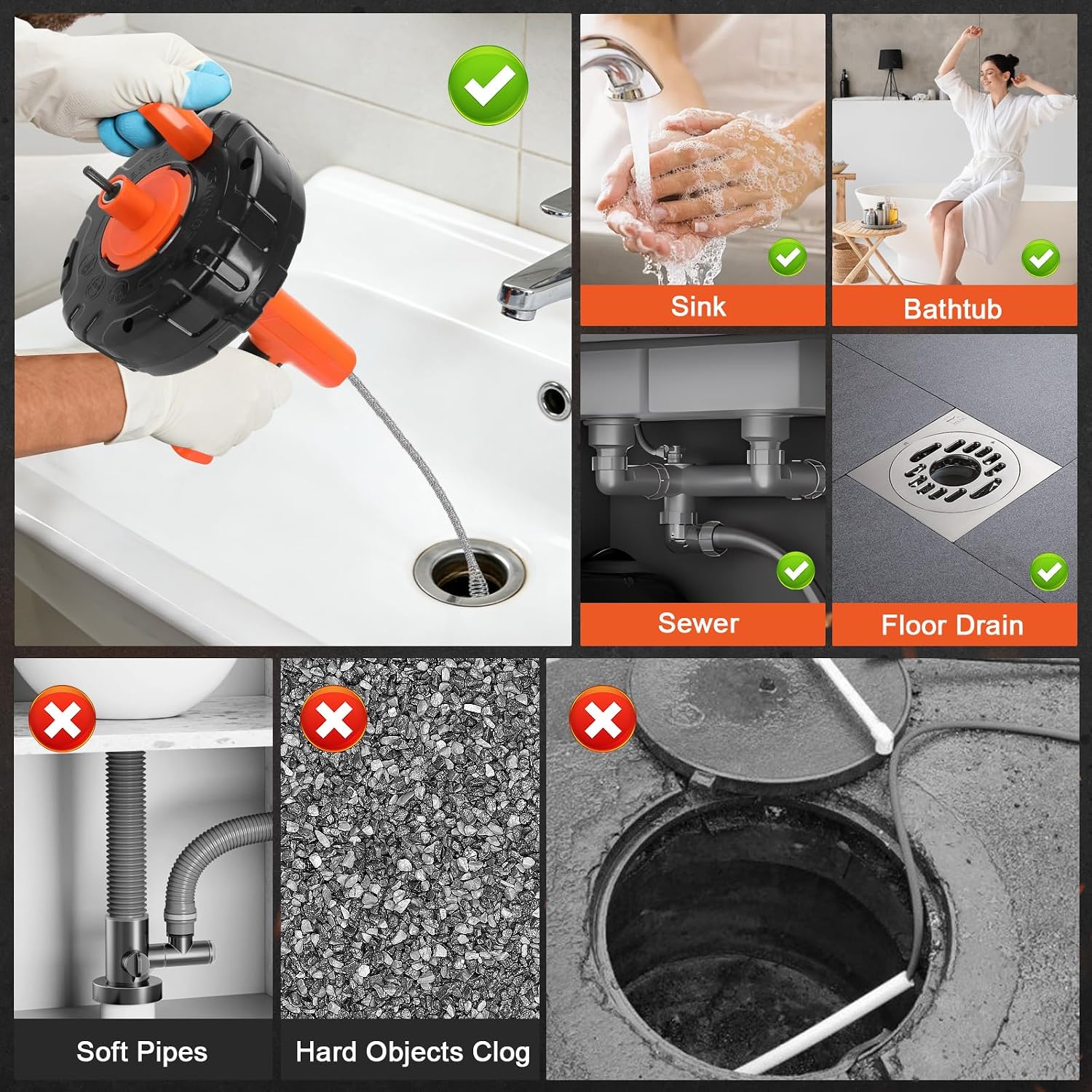 Sink

Bathtub

Sewer

Floor Drain

Soft Pipes

Hard Objects Clog