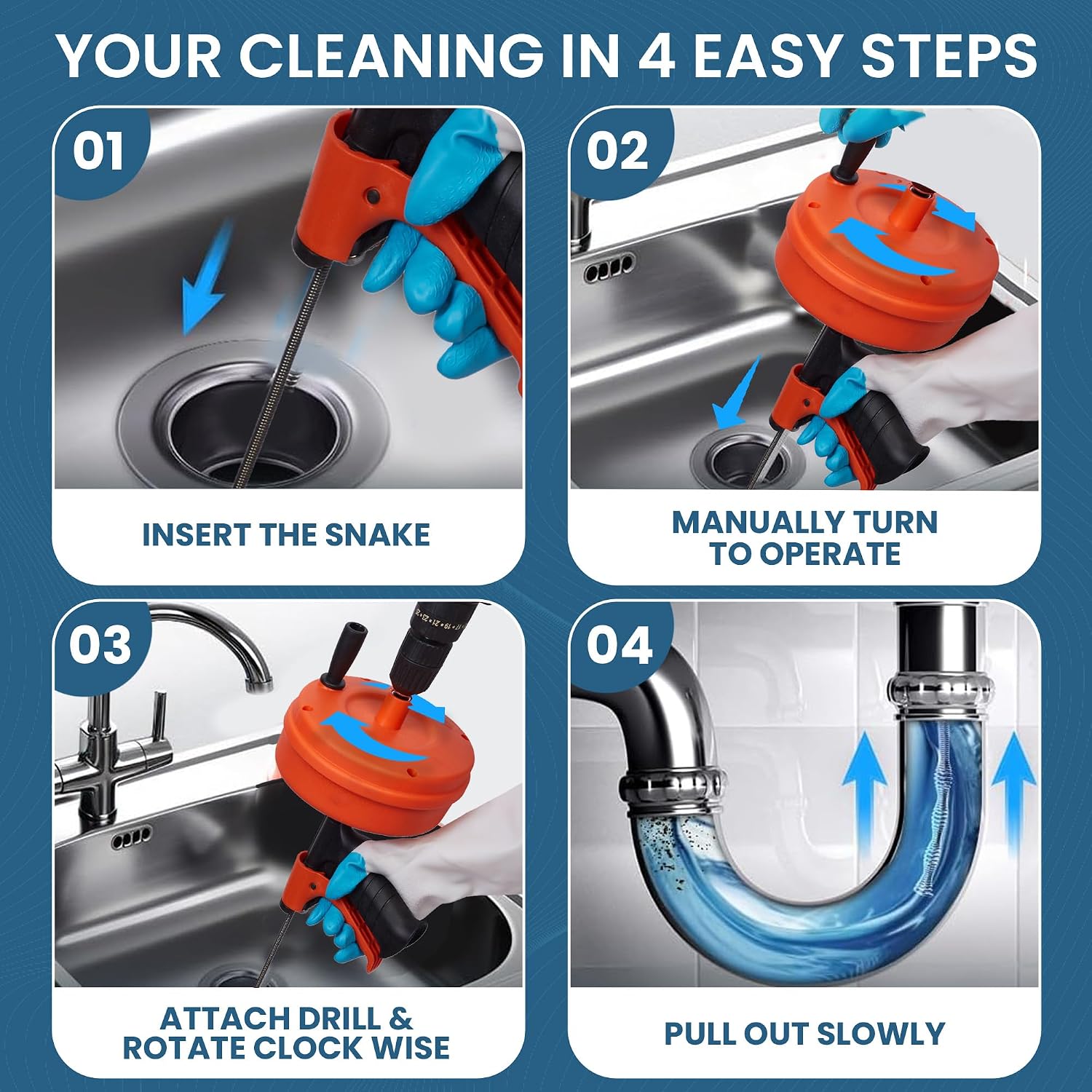 YOUR CLEANING IN 4 EASY STEPS

01

INSERT THE SNAKE

02

MANUALLY TURN TO OPERATE

03

ATTACH DRILL & ROTATE CLOCK WISE

04

PULL OUT SLOWLY