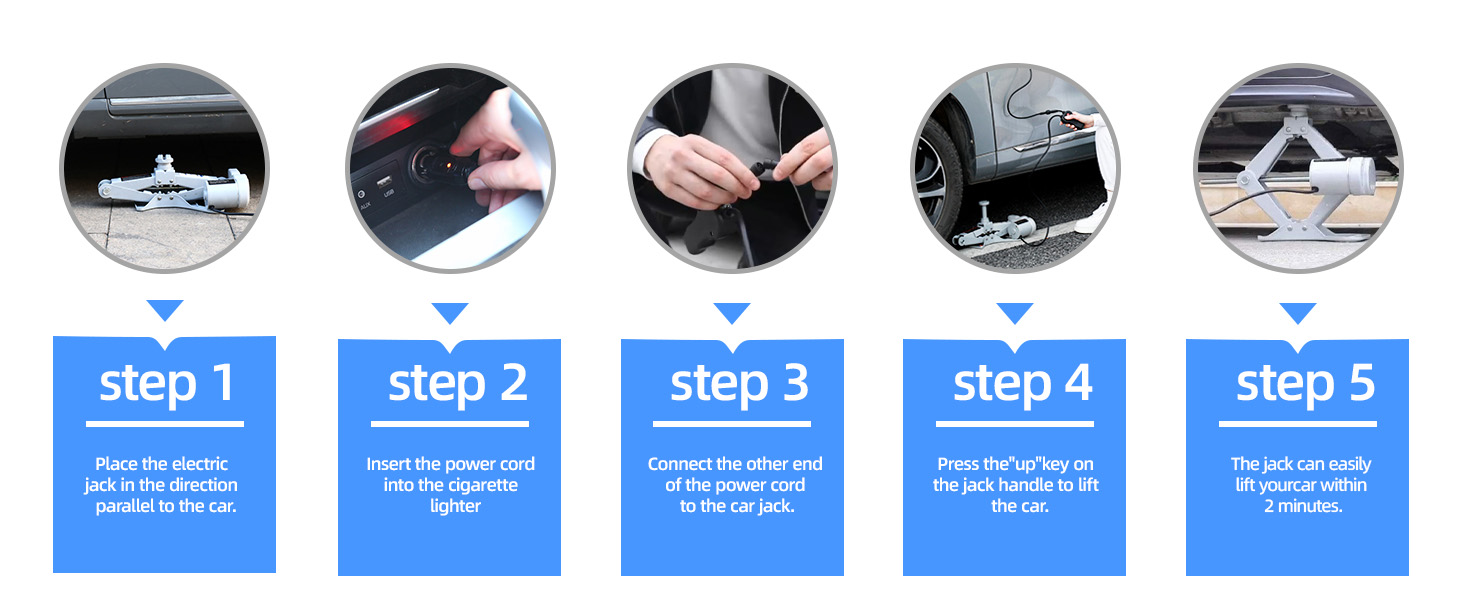 AUX USB

step 1

Place the electric jack in the direction parallel to the car.

step 2

Insert the power cord into the cigarette lighter

step 3

Connect the other end of the power cord to the car jack.

step 4

Press the"up"key on the jack handle to lift the car.

step 5

The jack can easily lift yourcar within 2 minutes.