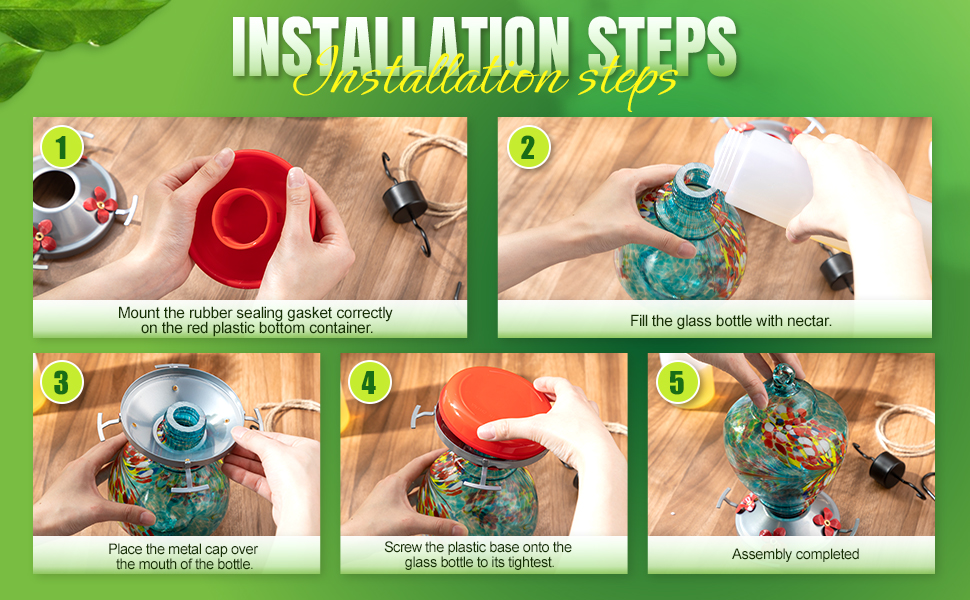 INSTALLATION STEPS
Installation steps

1
Mount the rubber sealing gasket correctly on the red plastic bottom container.

2
Fill the glass bottle with nectar.

3
Place the metal cap over the mouth of the bottle.

4
Screw the plastic base onto the glass bottle to its tightest.

5
Assembly completed