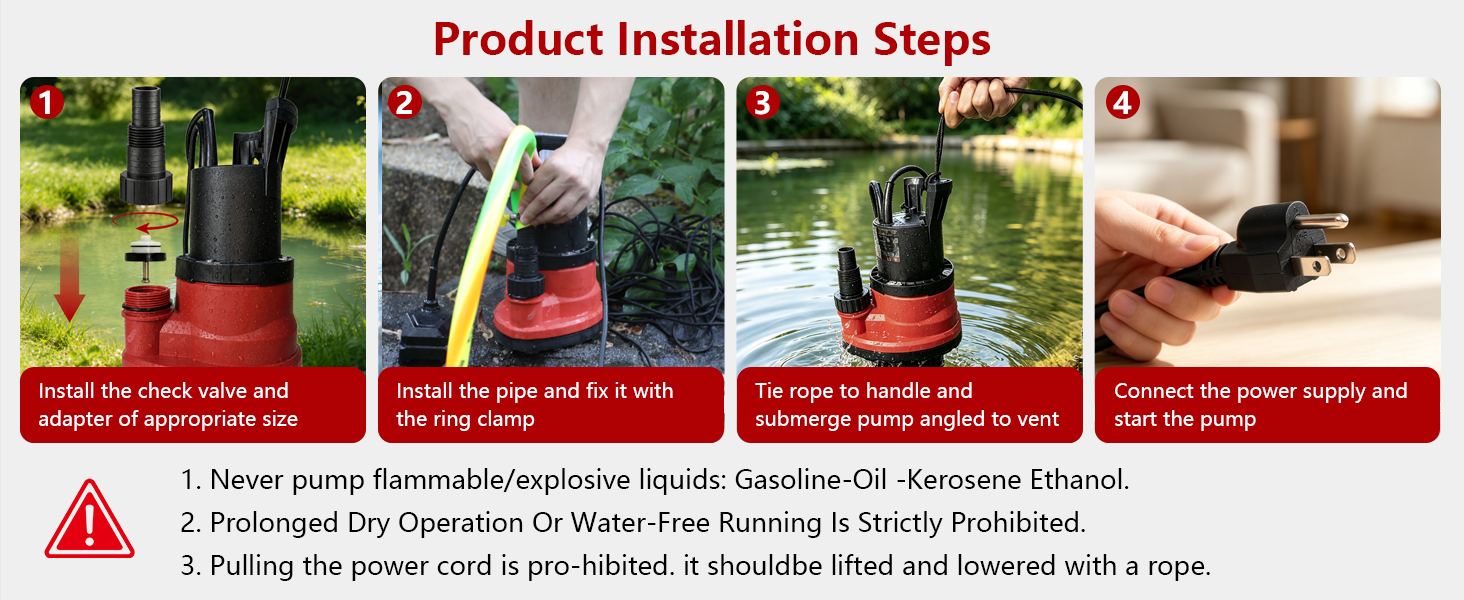 Product Installation Steps

1
Install the check valve and adapter of appropriate size

2
Install the pipe and fix it with the ring clamp

3
Tie rope to handle and submerge pump angled to vent

4
Connect the power supply and start the pump

1. Never pump flammable/explosive liquids: Gasoline-Oil -Kerosene Ethanol.
2. Prolonged Dry Operation Or Water-Free Running Is Strictly Prohibited.
3. Pulling the power cord is pro-hibited. it shouldbe lifted and lowered with a rope.