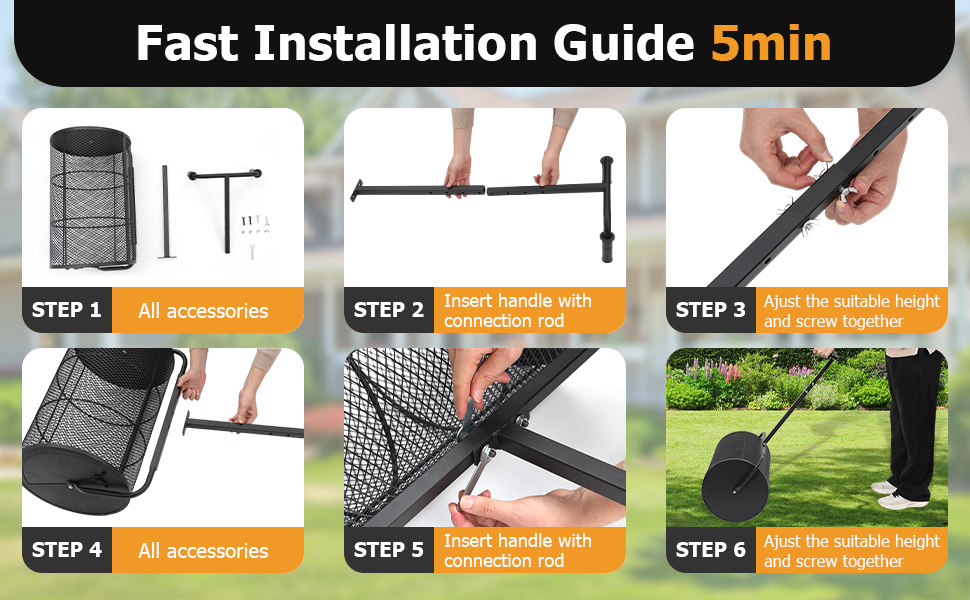 Fast Installation Guide 5min

STEP 1 All accessories

STEP 2 Insert handle with connection rod

STEP 3 Ajust the suitable height and screw together

STEP 4 All accessories

STEP 5 Insert handle with connection rod

STEP 6 Ajust the suitable height and screw together