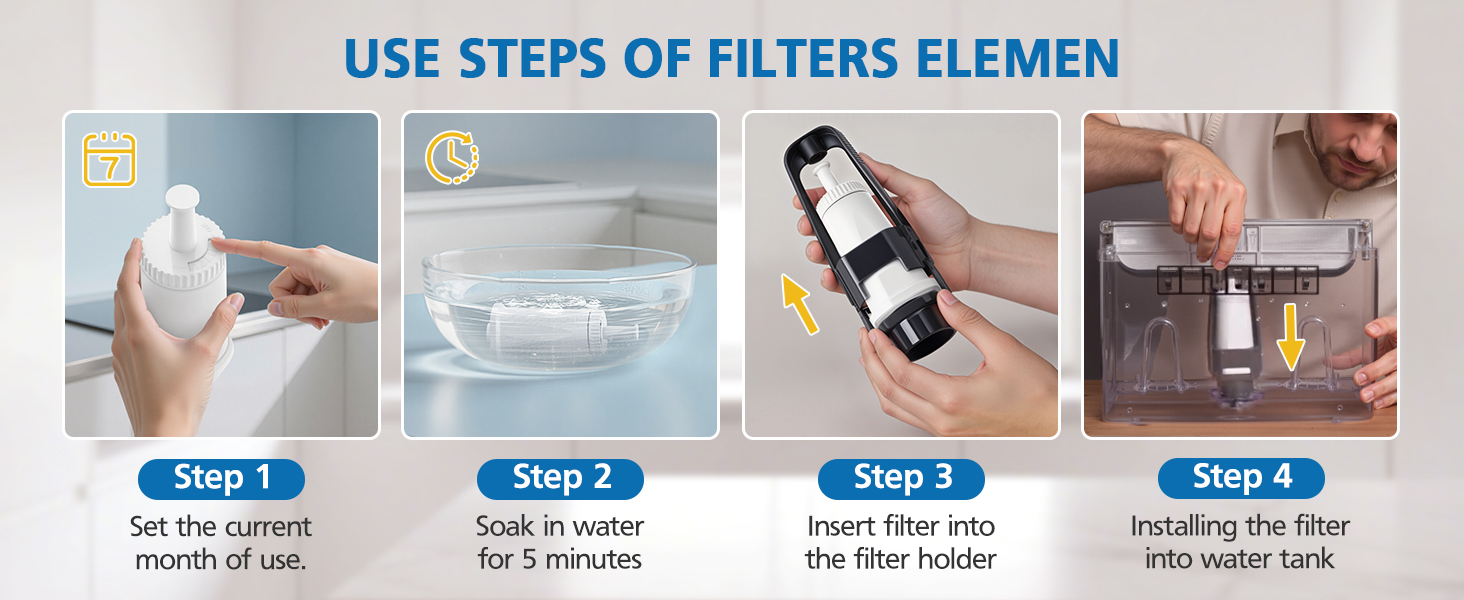 USE STEPS OF FILTERS ELEMEN

7

Step 1
Set the current month of use.

Step 2
Soak in water for 5 minutes

Step 3
Insert filter into the filter holder

Step 4
Installing the filter into water tank