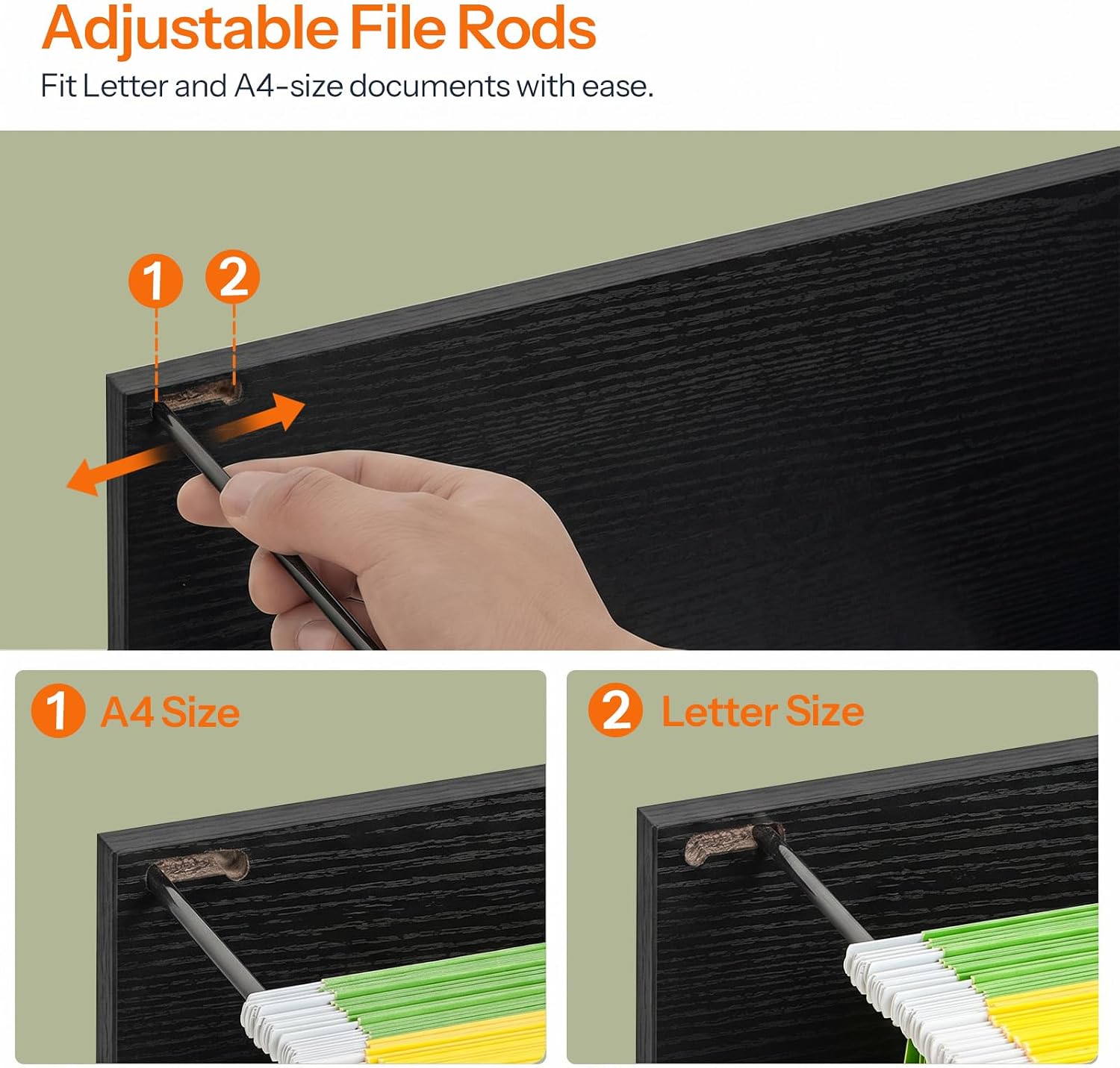 Adjustable File Rods

Fit Letter and A4-size documents with ease.

1 2

1 A4 Size

2 Letter Size