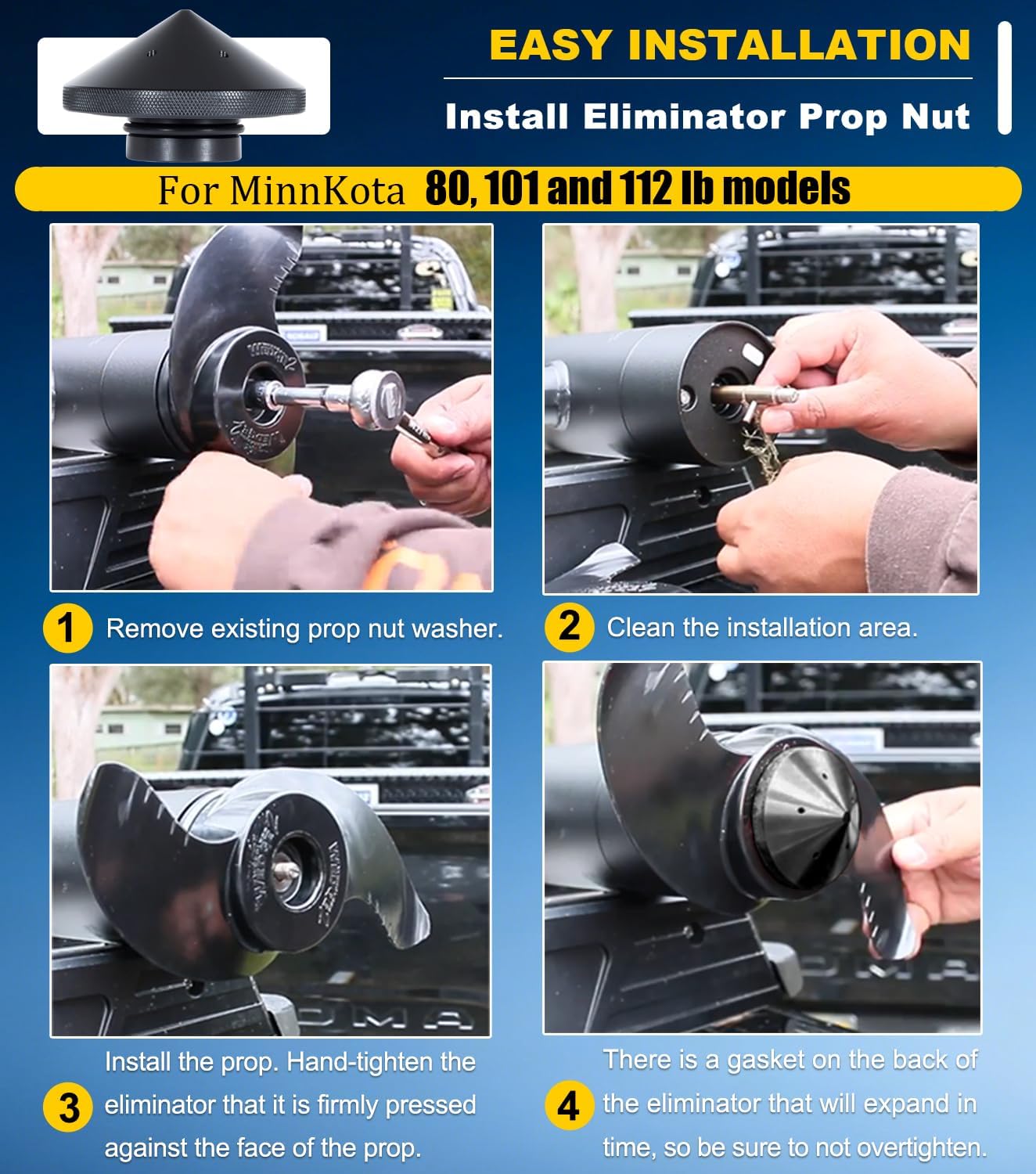 EASY INSTALLATION

Install Eliminator Prop Nut

For MinnKota 80, 101 and 112 lb models

1 Remove existing prop nut washer.

2 Clean the installation area.

3 Install the prop. Hand-tighten the eliminator that it is firmly pressed against the face of the prop.

4 There is a gasket on the back of the eliminator that will expand in time, so be sure to not overtighten.